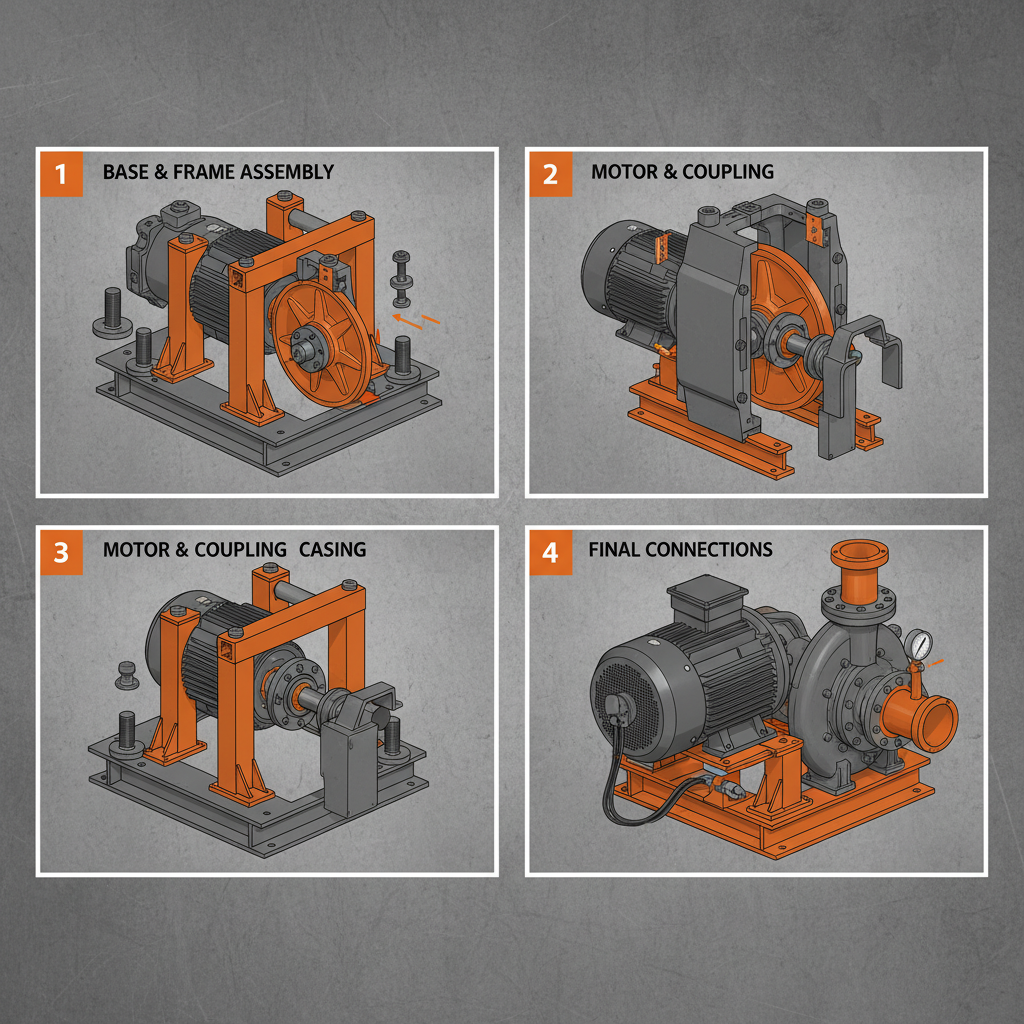 1 BASE & FRAME ASSEMBLY

2 MOTOR & COUPLING

3 MOTOR & COUPLING CASING

4 FINAL CONNECTIONS