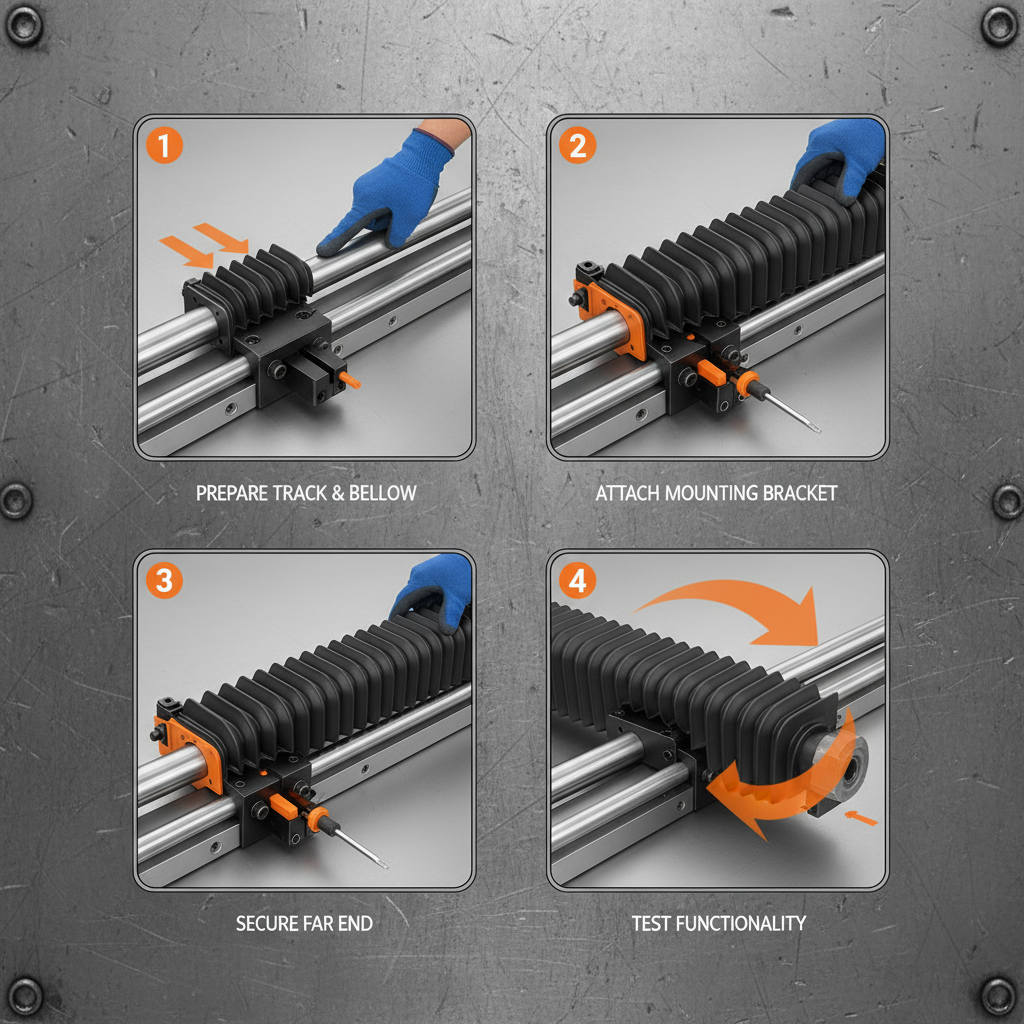 1

PREPARE TRACK & BELLOW

2

ATTACH MOUNTING BRACKET

3

SECURE FAR END

4

TEST FUNCTIONALITY