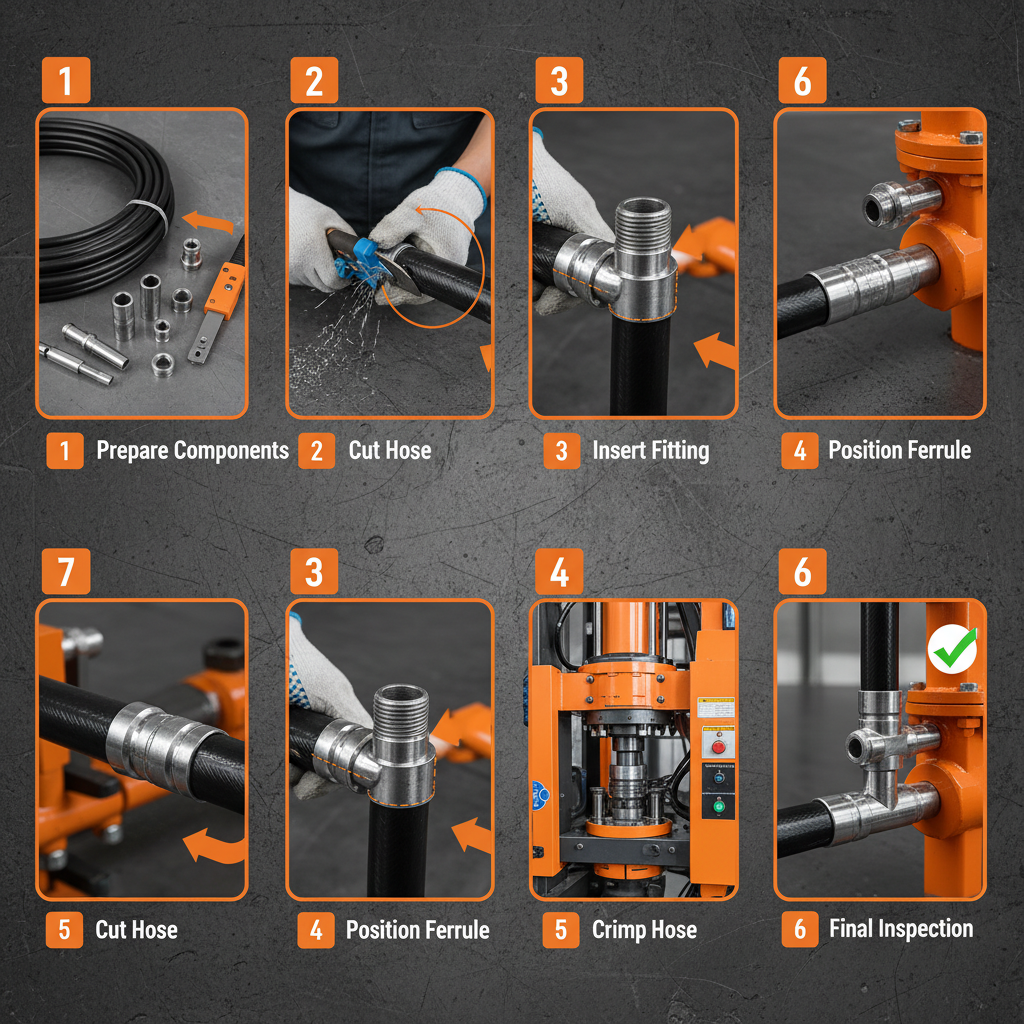 1
2
3
6

1 Prepare Components
2 Cut Hose
3 Insert Fitting
4 Position Ferrule

7
3
4
6

5 Cut Hose
4 Position Ferrule
5 Crimp Hose
6 Final Inspection