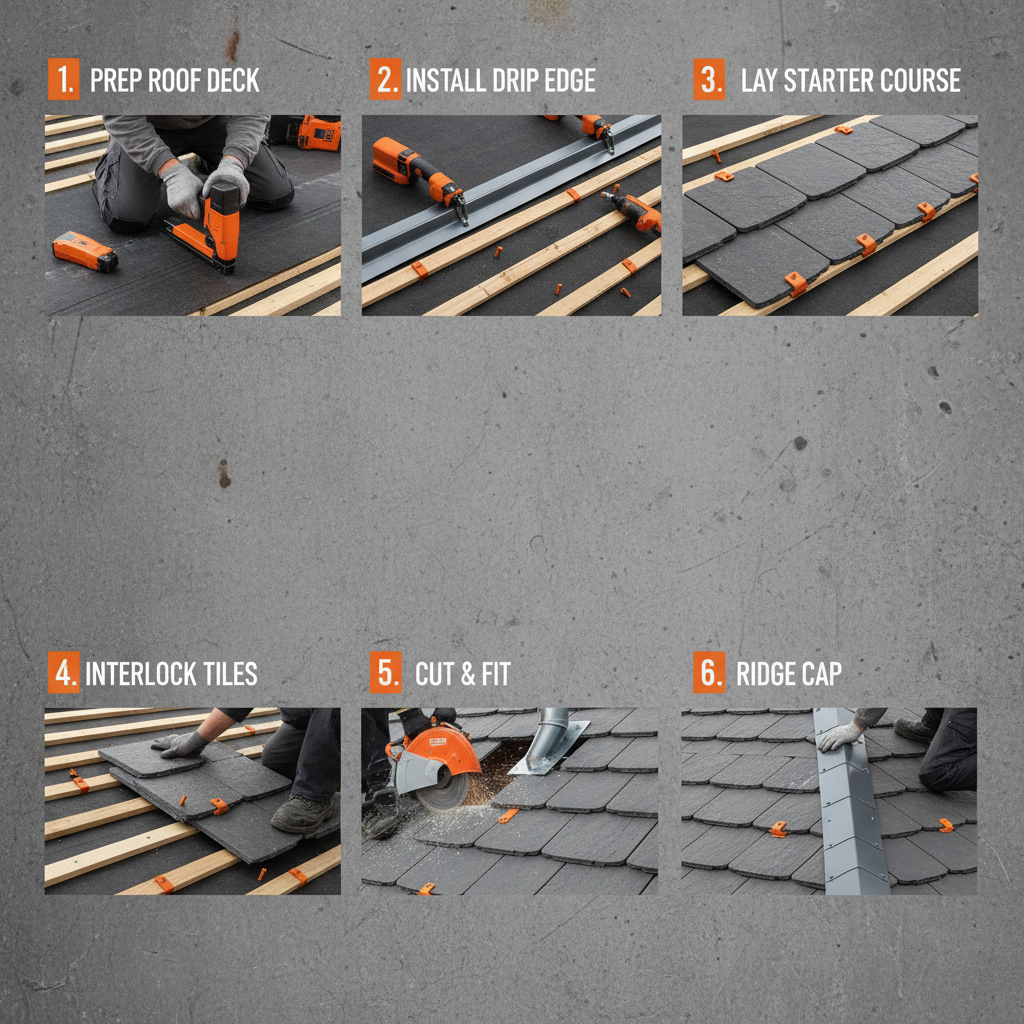 1. PREP ROOF DECK

2. INSTALL DRIP EDGE

3. LAY STARTER COURSE

4. INTERLOCK TILES

5. CUT & FIT

6. RIDGE CAP