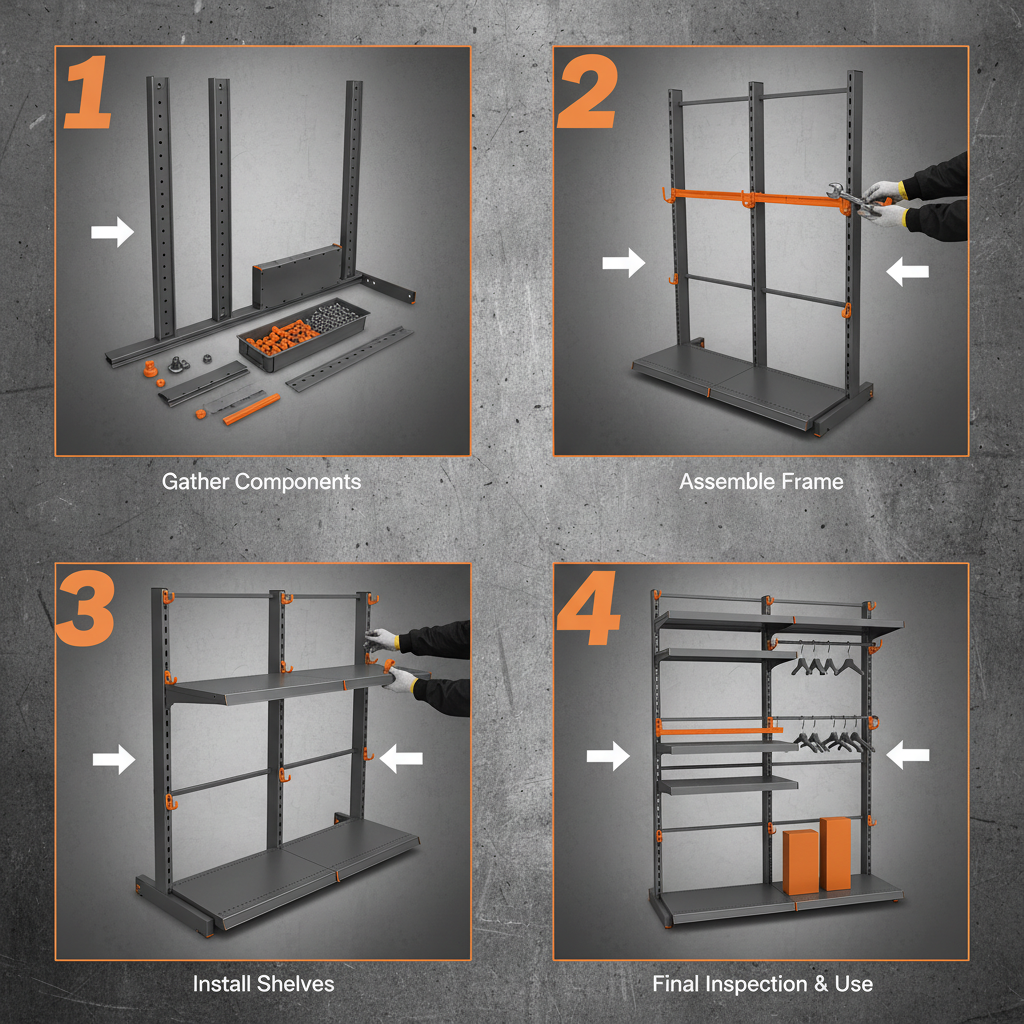 1

Gather Components

2

Assemble Frame

3

Install Shelves

4

Final Inspection & Use