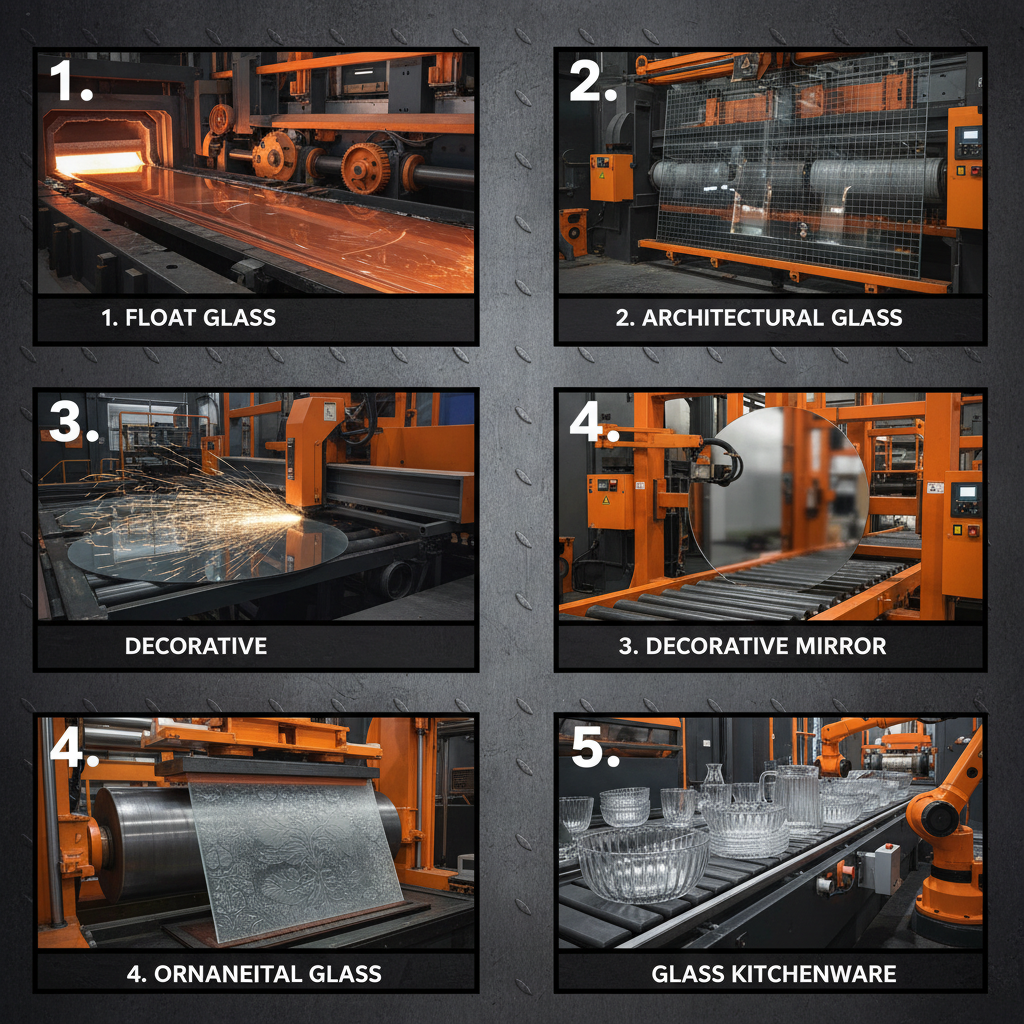 1.

1. FLOAT GLASS

2.

2. ARCHITECTURAL GLASS

3.

DECORATIVE

4.

3. DECORATIVE MIRROR

4.

4. ORNANEITAL GLASS

5.

GLASS KITCHENWARE