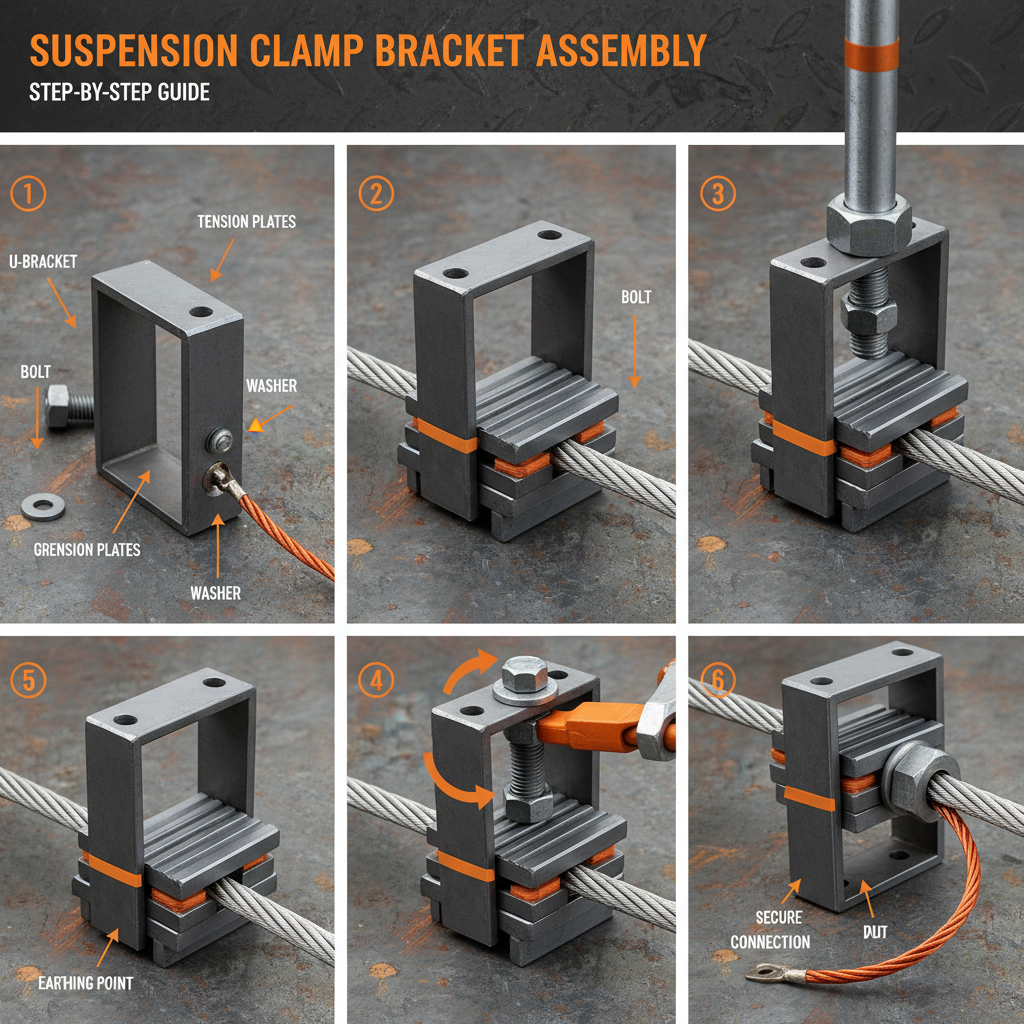 SUSPENSION CLAMP BRACKET ASSEMBLY
STEP-BY-STEP GUIDE

①
TENSION PLATES
U-BRACKET
BOLT
WASHER
GRENSION PLATES
WASHER

②
BOLT

③

⑤
EARTHING POINT

④

⑥
SECURE CONNECTION
DUT