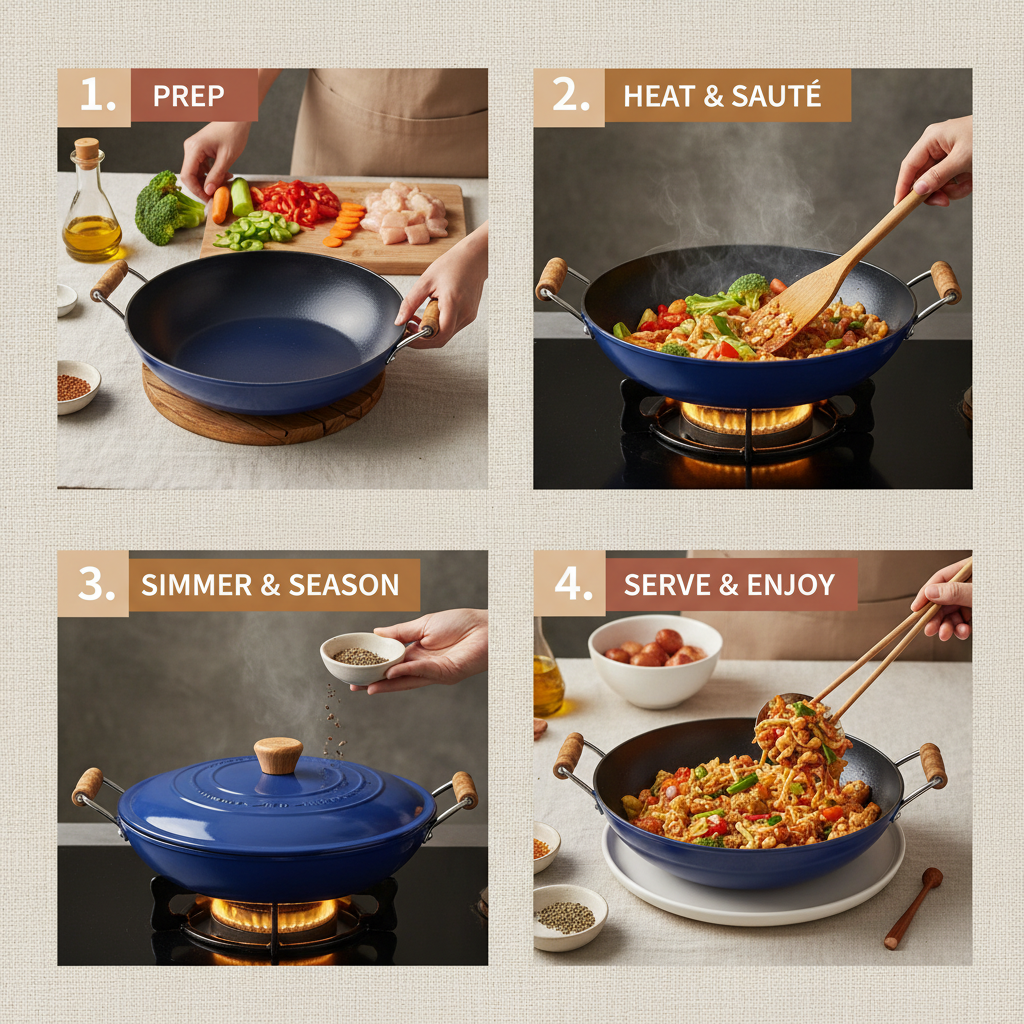 1. PREP

2. HEAT & SAUTÉ

3. SIMMER & SEASON

4. SERVE & ENJOY