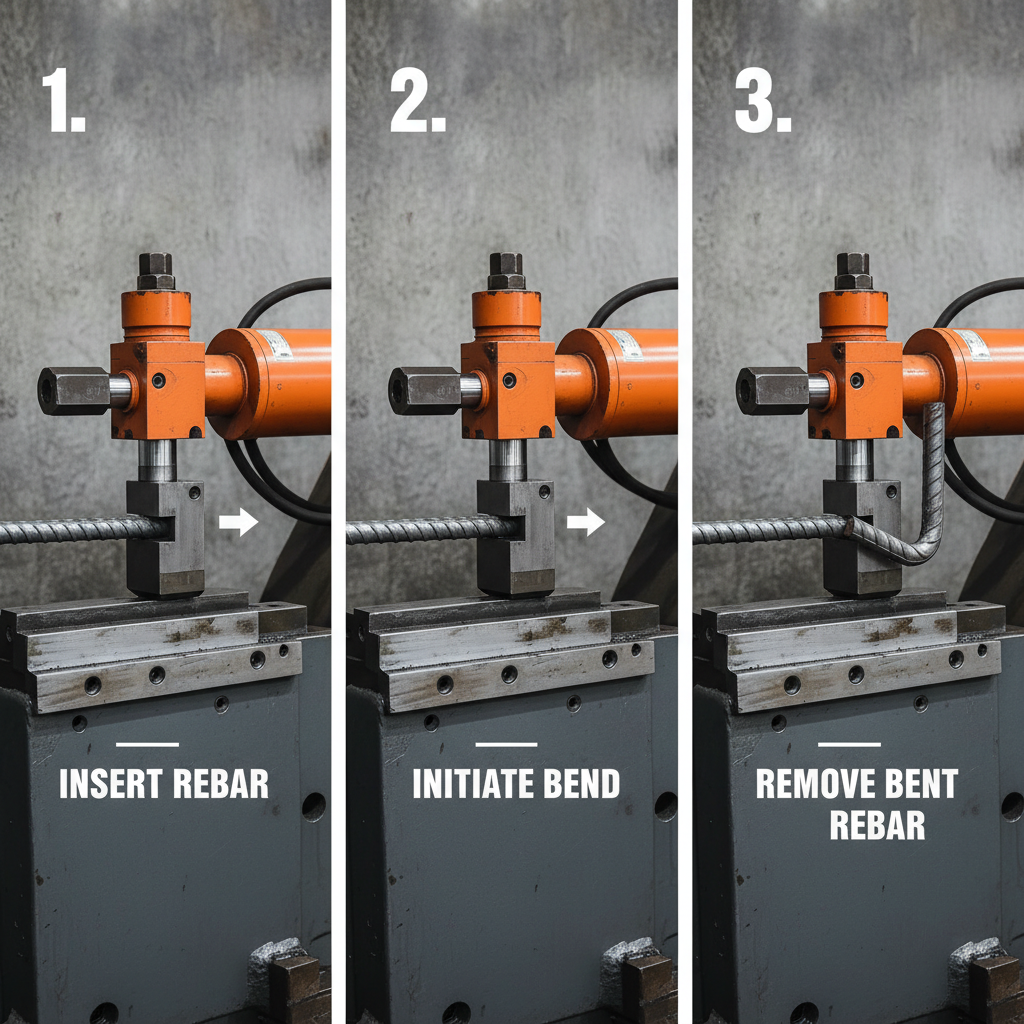 1.

INSERT REBAR

2.

INITIATE BEND

3.

REMOVE BENT REBAR