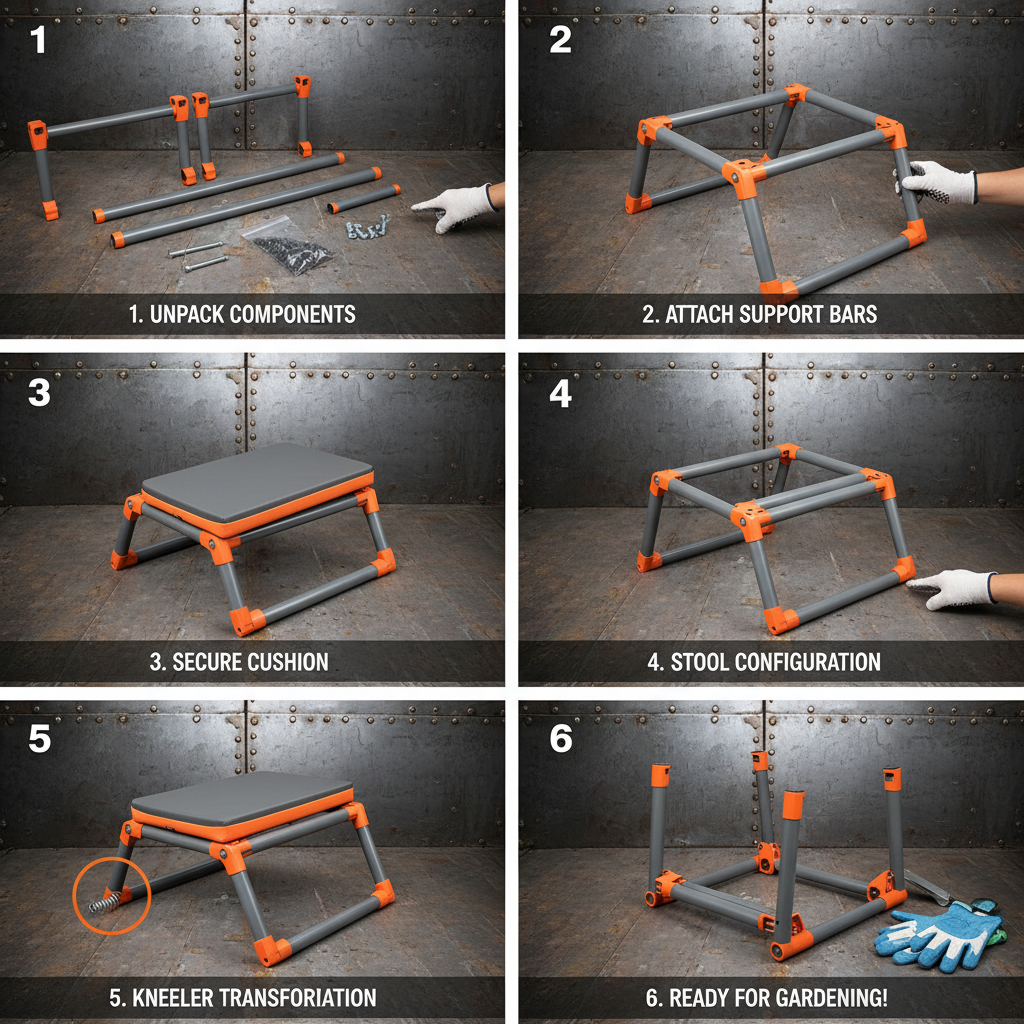 1

1. UNPACK COMPONENTS

2

2. ATTACH SUPPORT BARS

3

3. SECURE CUSHION

4

4. STOOL CONFIGURATION

5

5. KNEELER TRANSFORIATION

6

6. READY FOR GARDENING!