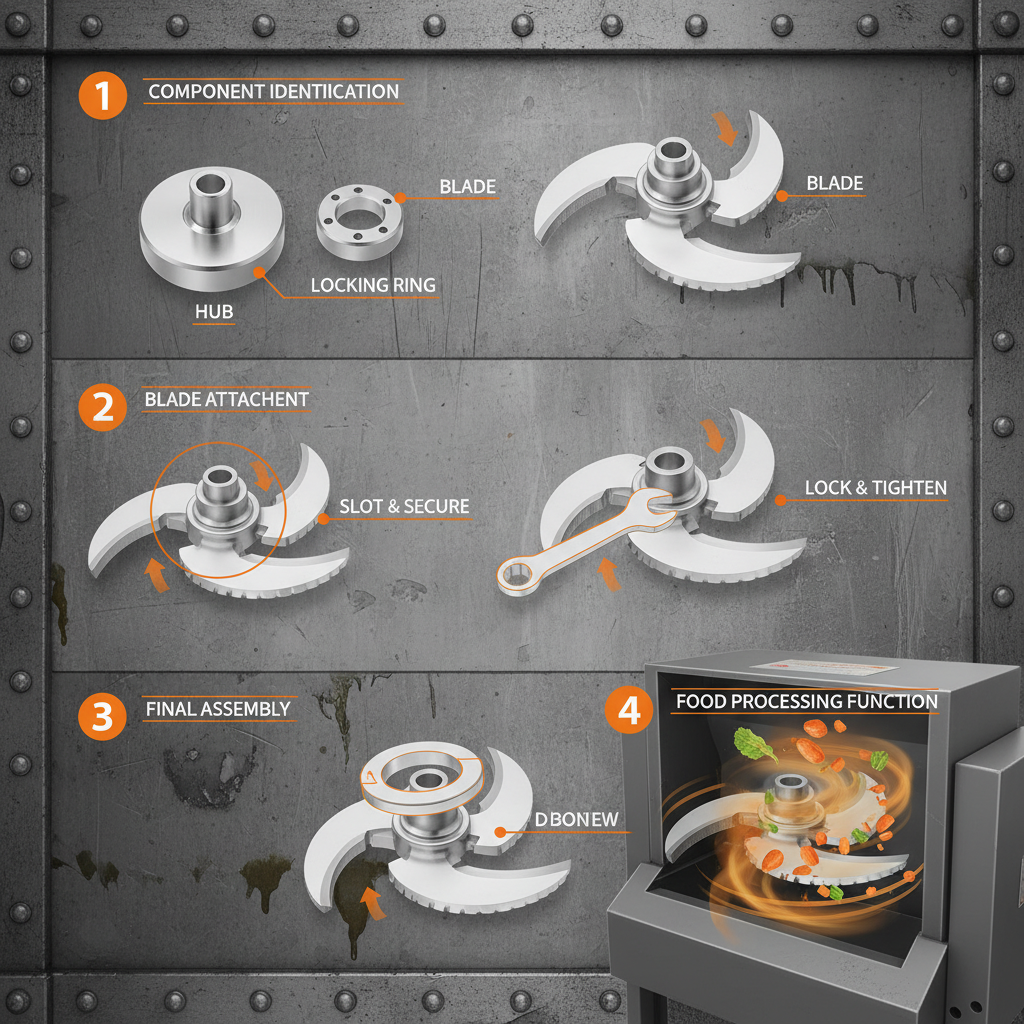 1
COMPONENT IDENTIICATION

BLADE

BLADE

LOCKING RING

HUB

2
BLADE ATTACHENT

SLOT & SECURE

LOCK & TIGHTEN

3
FINAL ASSEMBLY

DBONEW

4
FOOD PROCESSING FUNCTION