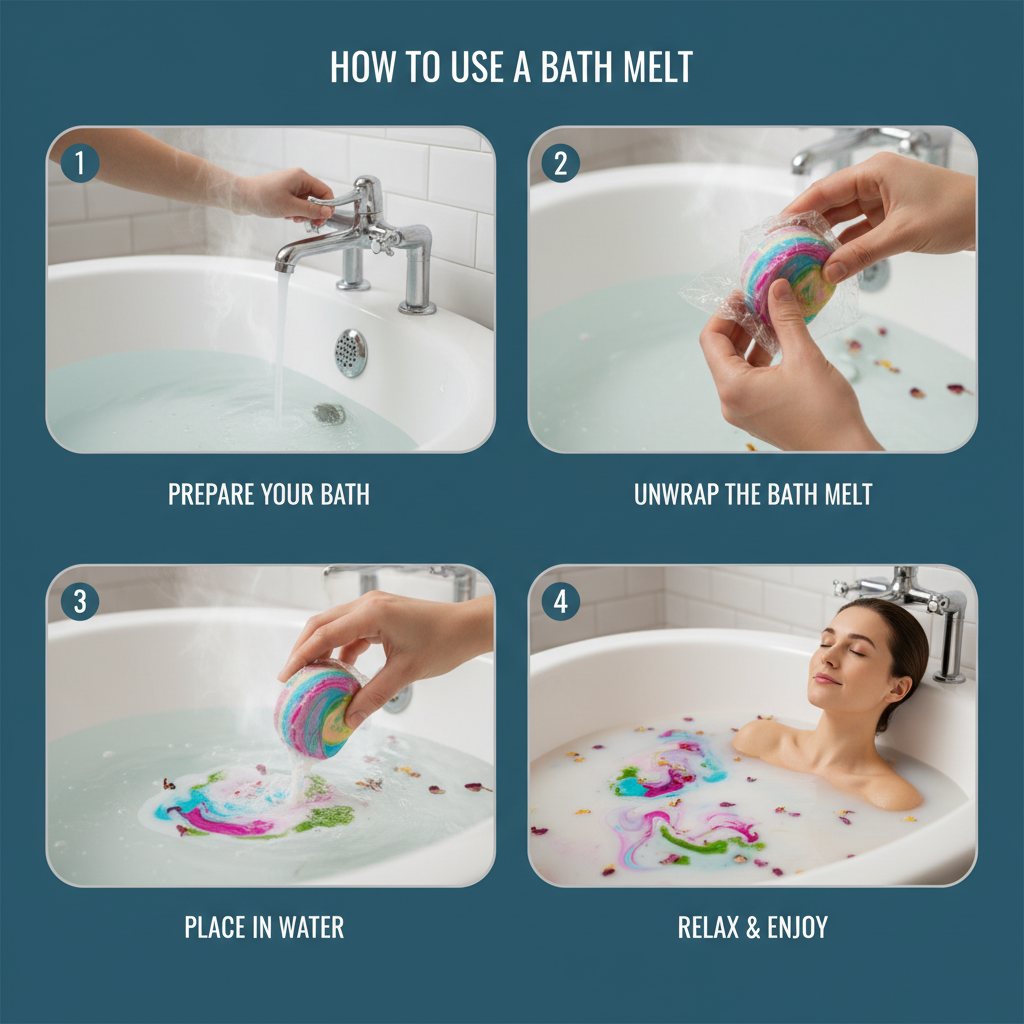 HOW TO USE A BATH MELT

1

PREPARE YOUR BATH

2

UNWRAP THE BATH MELT

3

PLACE IN WATER

4

RELAX & ENJOY