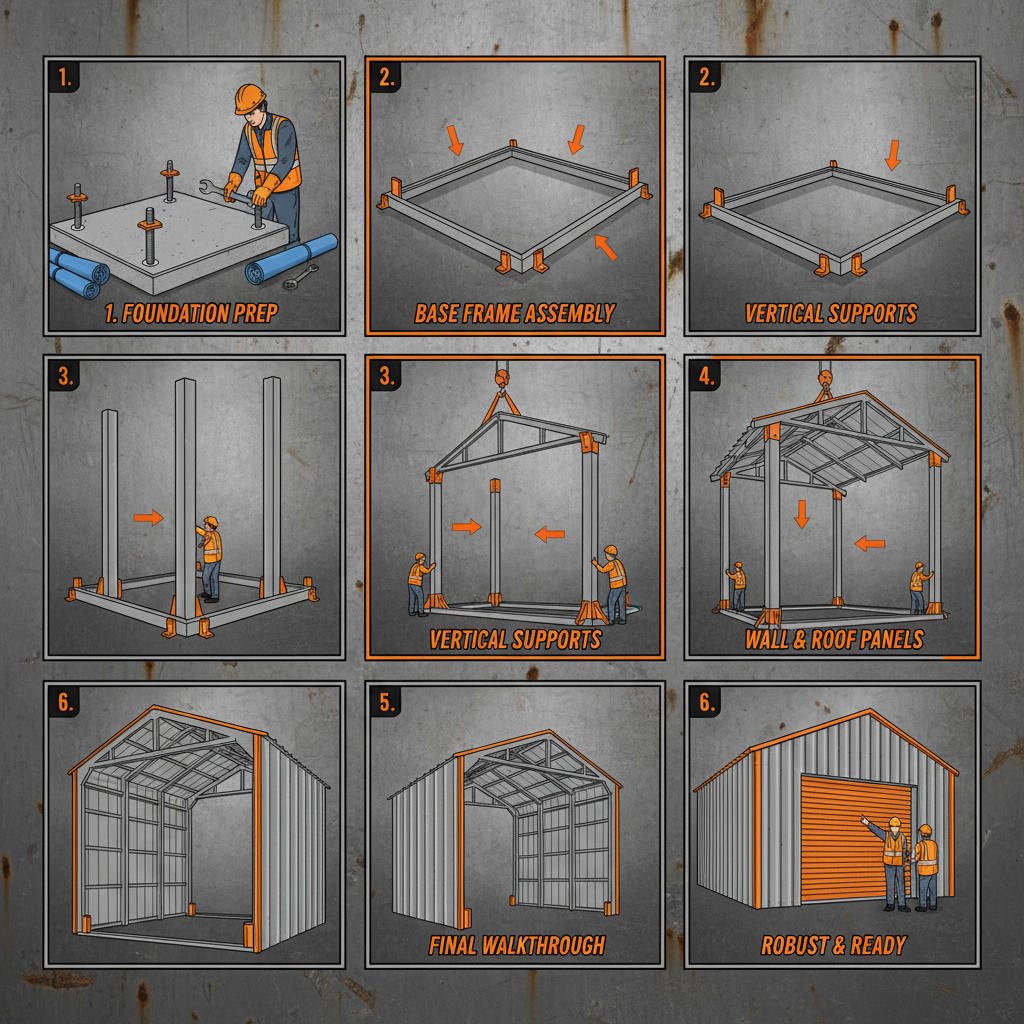 1.

1. FOUNDATION PREP

2.

BASE FRAME ASSEMBLY

2.

VERTICAL SUPPORTS

3.

3.

VERTICAL SUPPORTS

4.

WALL & ROOF PANELS

6.

5.

FINAL WALKTHROUGH

6.

ROBUST & READY