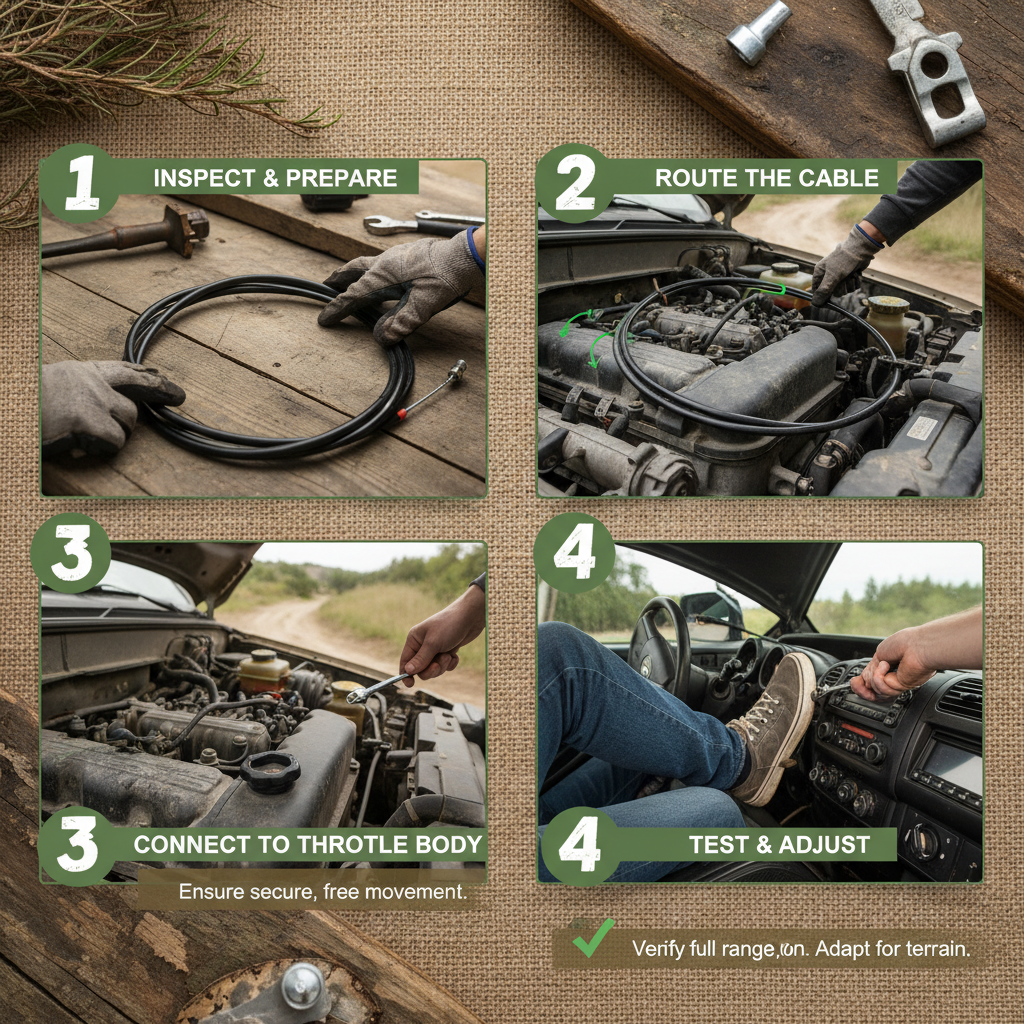 1 INSPECT & PREPARE

2 ROUTE THE CABLE

3

4

3 CONNECT TO THROTLE BODY

Ensure secure, free movement.

4 TEST & ADJUST

Verify full range,on. Adapt for terrain.