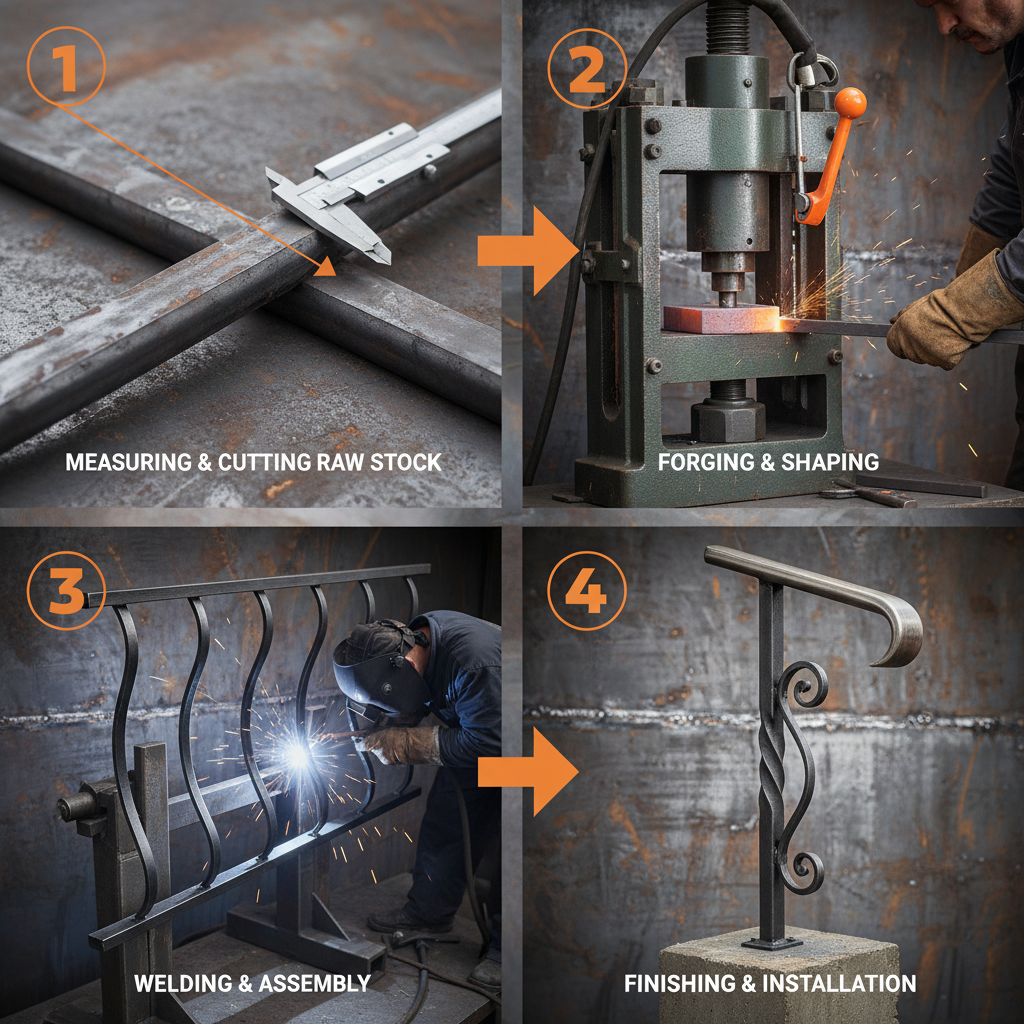 1
MEASURING & CUTTING RAW STOCK

2
FORGING & SHAPING

3
WELDING & ASSEMBLY

4
FINISHING & INSTALLATION