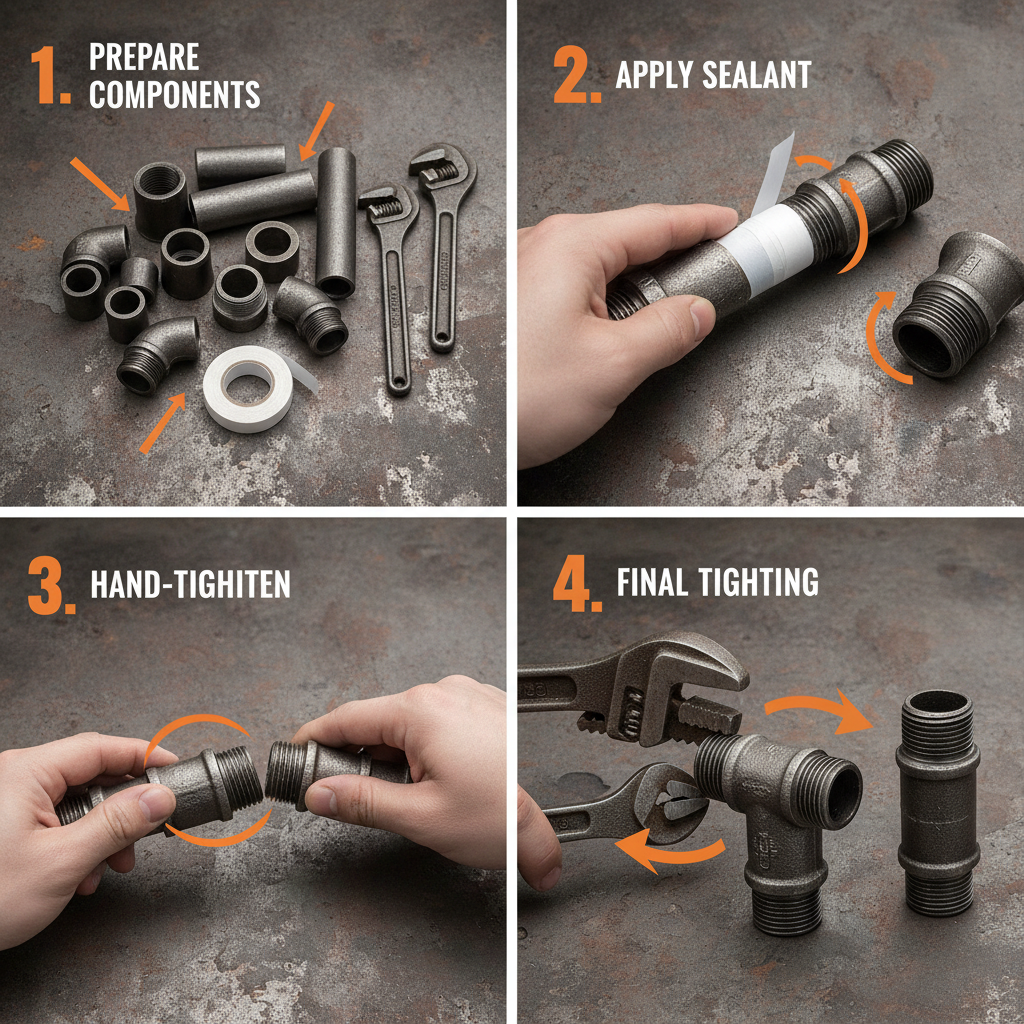 1. PREPARE COMPONENTS

2. APPLY SEALANT

3. HAND-TIGHITEN

4. FINAL TIGHTING