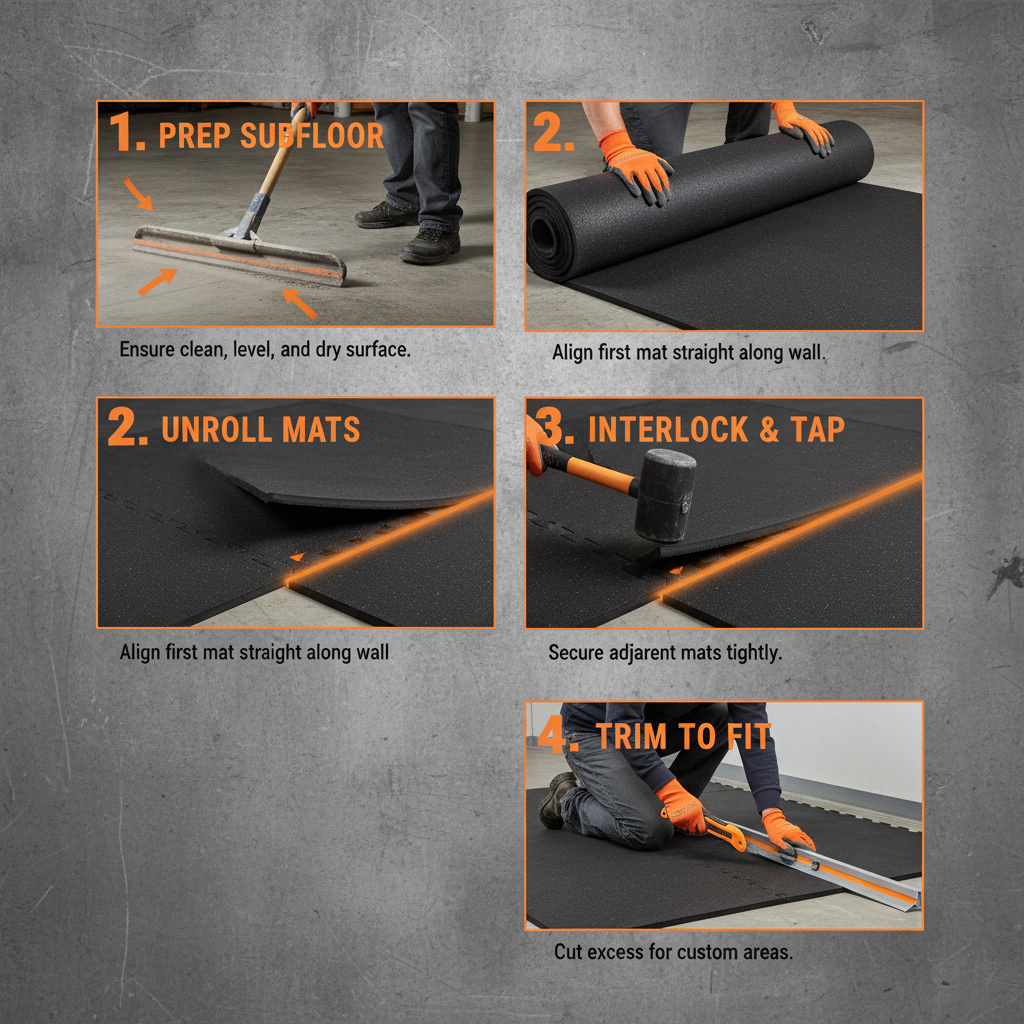 1. PREP SUBFLOOR

Ensure clean, level, and dry surface.

2.

Align first mat straight along wall.

2. UNROLL MATS

Align first mat straight along wall

3. INTERLOCK & TAP

Secure adjarent mats tightly.

4. TRIM TO FIT

Cut excess for custom areas.