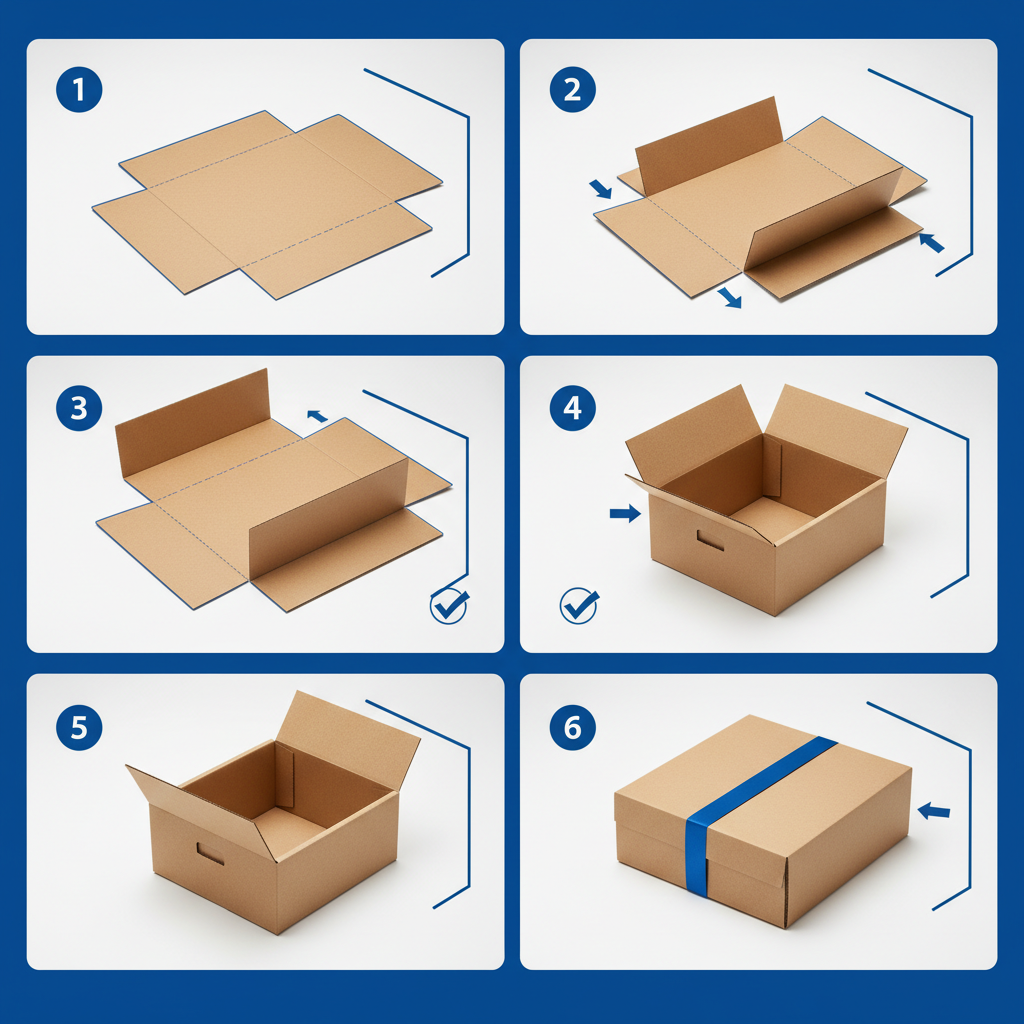 1

2

3

4

5

6