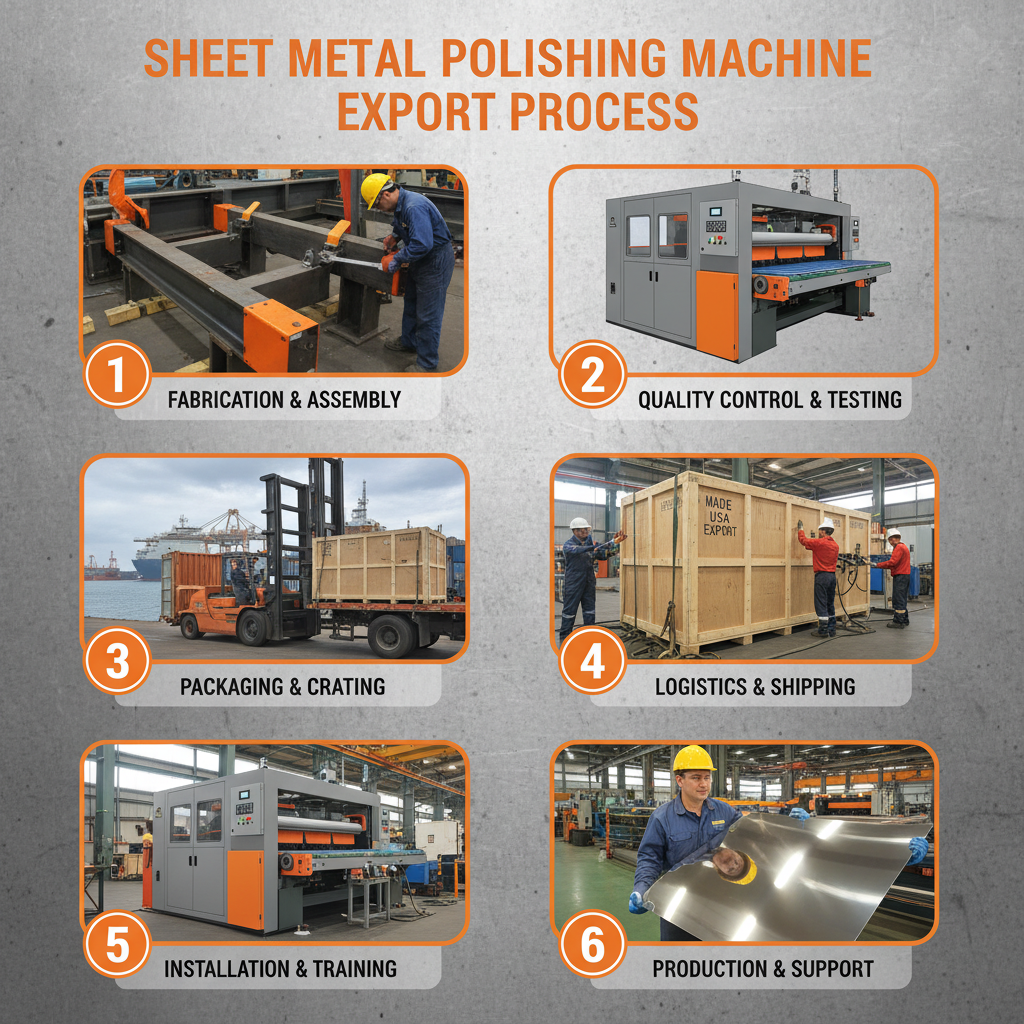 SHEET METAL POLISHING MACHINE EXPORT PROCESS

1
FABRICATION & ASSEMBLY

2
QUALITY CONTROL & TESTING

3
PACKAGING & CRATING

MADE USA EXPORT

4
LOGISTICS & SHIPPING

5
INSTALLATION & TRAINING

6
PRODUCTION & SUPPORT