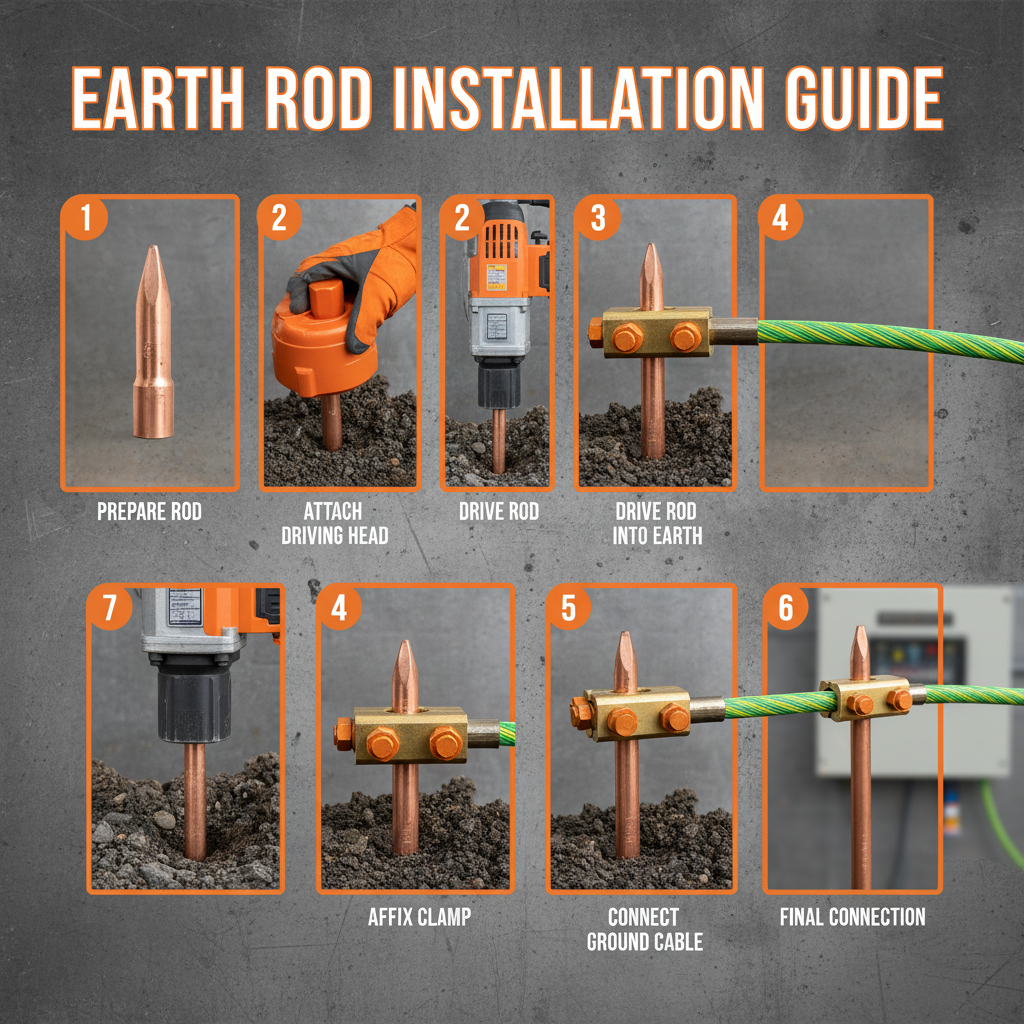 EARTH ROD INSTALLATION GUIDE

1
PREPARE ROD

2
ATTACH DRIVING HEAD

2
DRIVE ROD

3
DRIVE ROD INTO EARTH

4

7

4
AFFIX CLAMP

5
CONNECT GROUND CABLE

6
FINAL CONNECTION