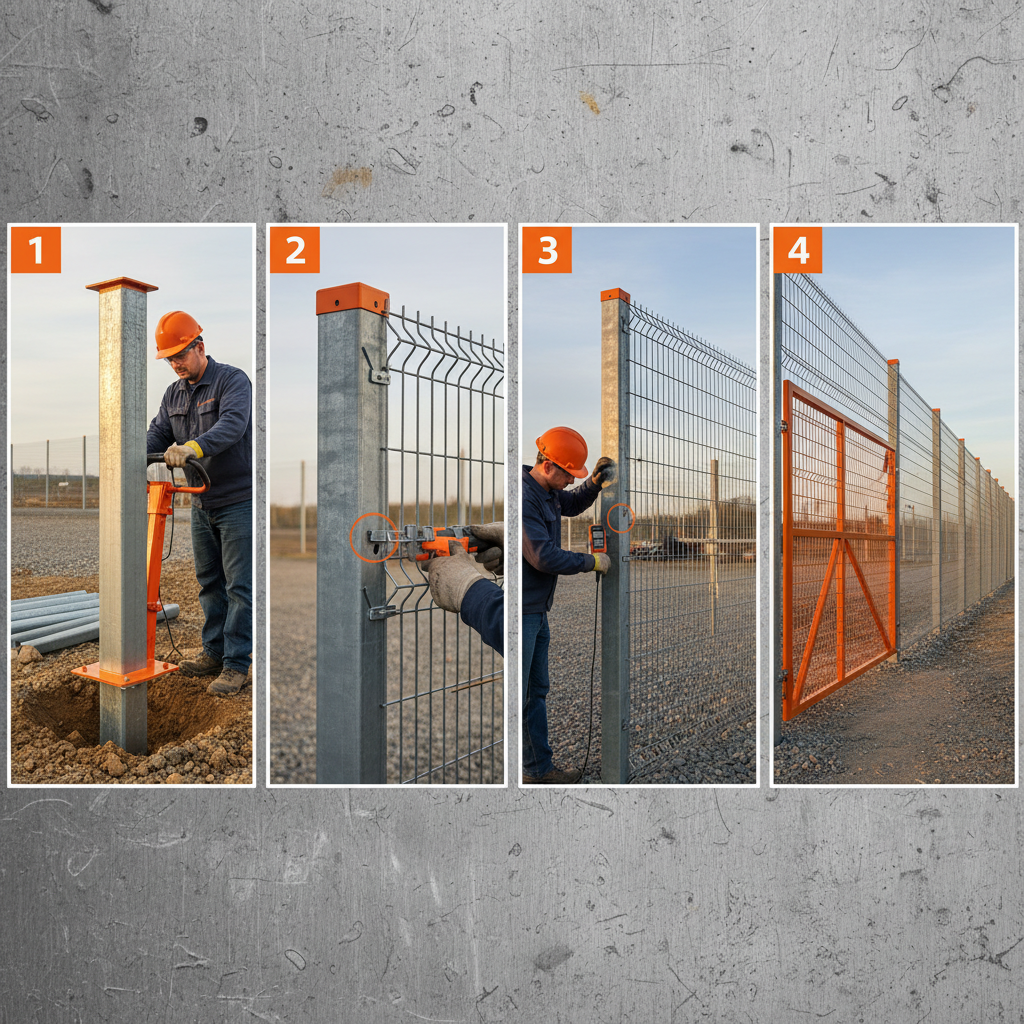 1

2

3

4