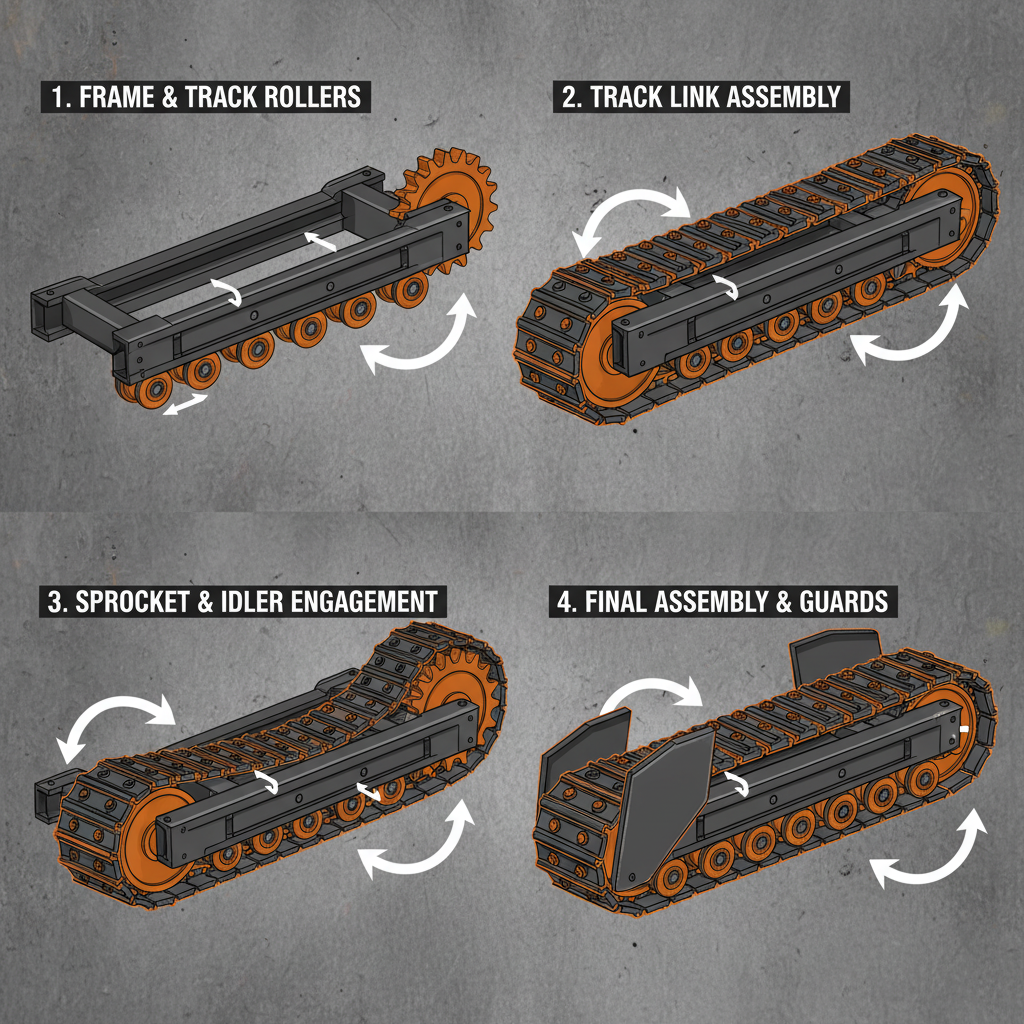 1. FRAME & TRACK ROLLERS

2. TRACK LINK ASSEMBLY

3. SPROCKET & IDLER ENGAGEMENT

4. FINAL ASSEMBLY & GUARDS