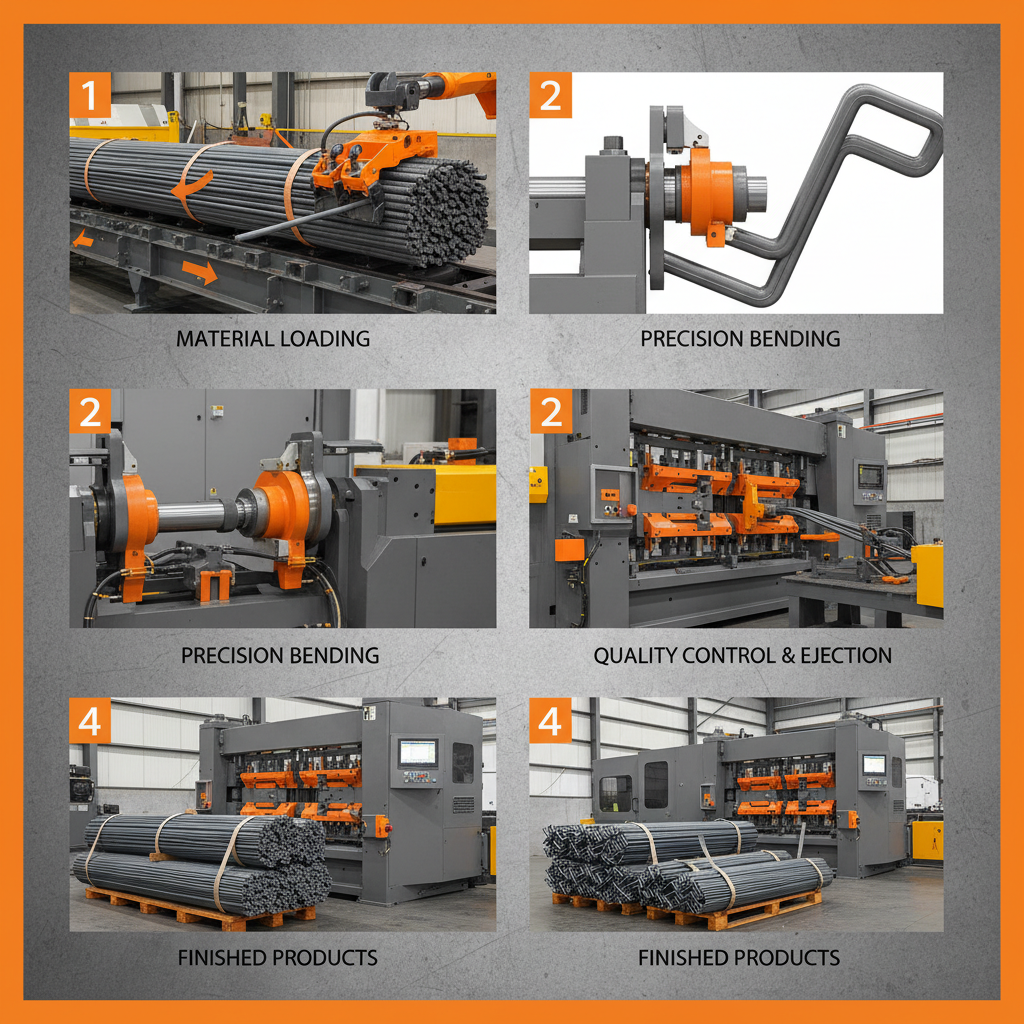 1

MATERIAL LOADING

2

PRECISION BENDING

2

PRECISION BENDING

2

QUALITY CONTROL & EJECTION

4

FINISHED PRODUCTS

4

FINISHED PRODUCTS