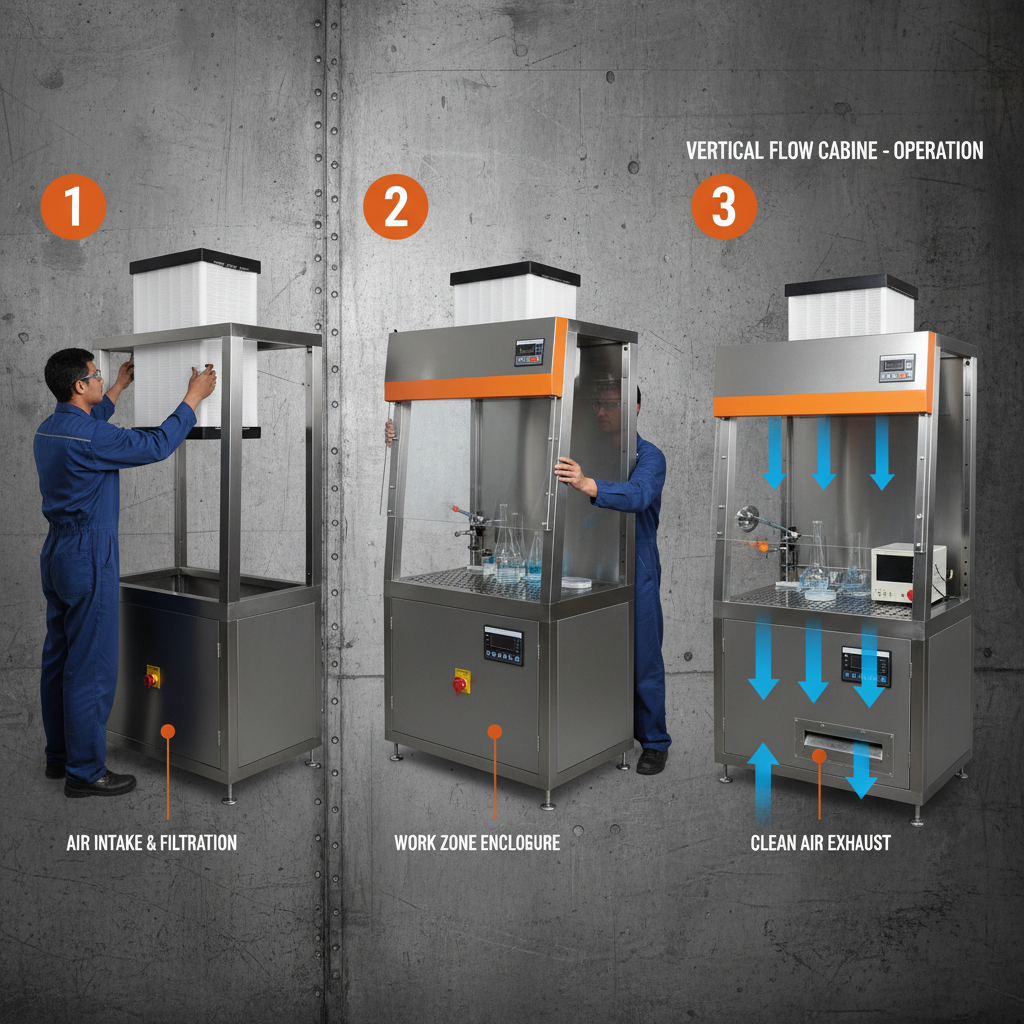 VERTICAL FLOW CABINE - OPERATION

1

2

3

AIR INTAKE & FILTRATION

WORK ZONE ENCLOGURE

CLEAN AIR EXHAUST