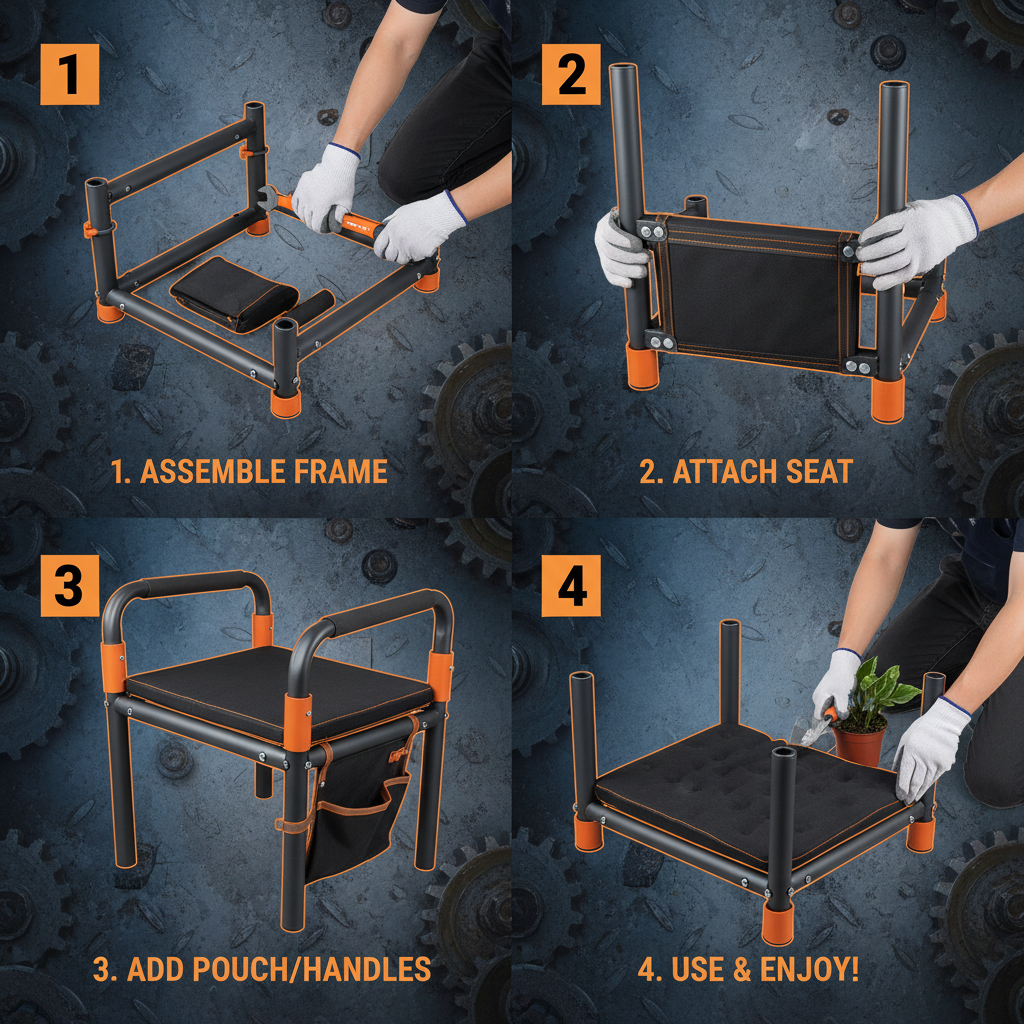 1

1. ASSEMBLE FRAME

2

2. ATTACH SEAT

3

3. ADD POUCH/HANDLES

4

4. USE & ENJOY!