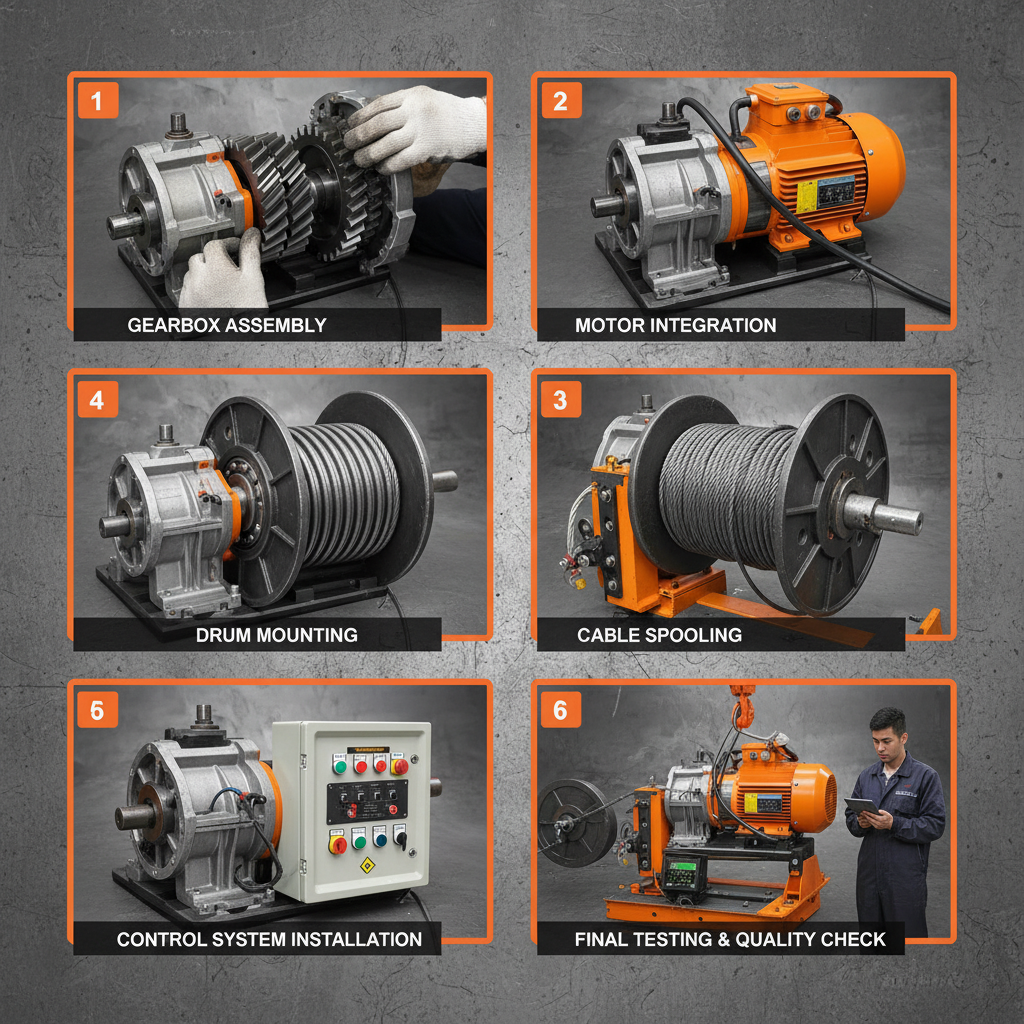 1
GEARBOX ASSEMBLY

2
MOTOR INTEGRATION

4
DRUM MOUNTING

3
CABLE SPOOLING

5
CONTROL SYSTEM INSTALLATION

6
FINAL TESTING & QUALITY CHECK