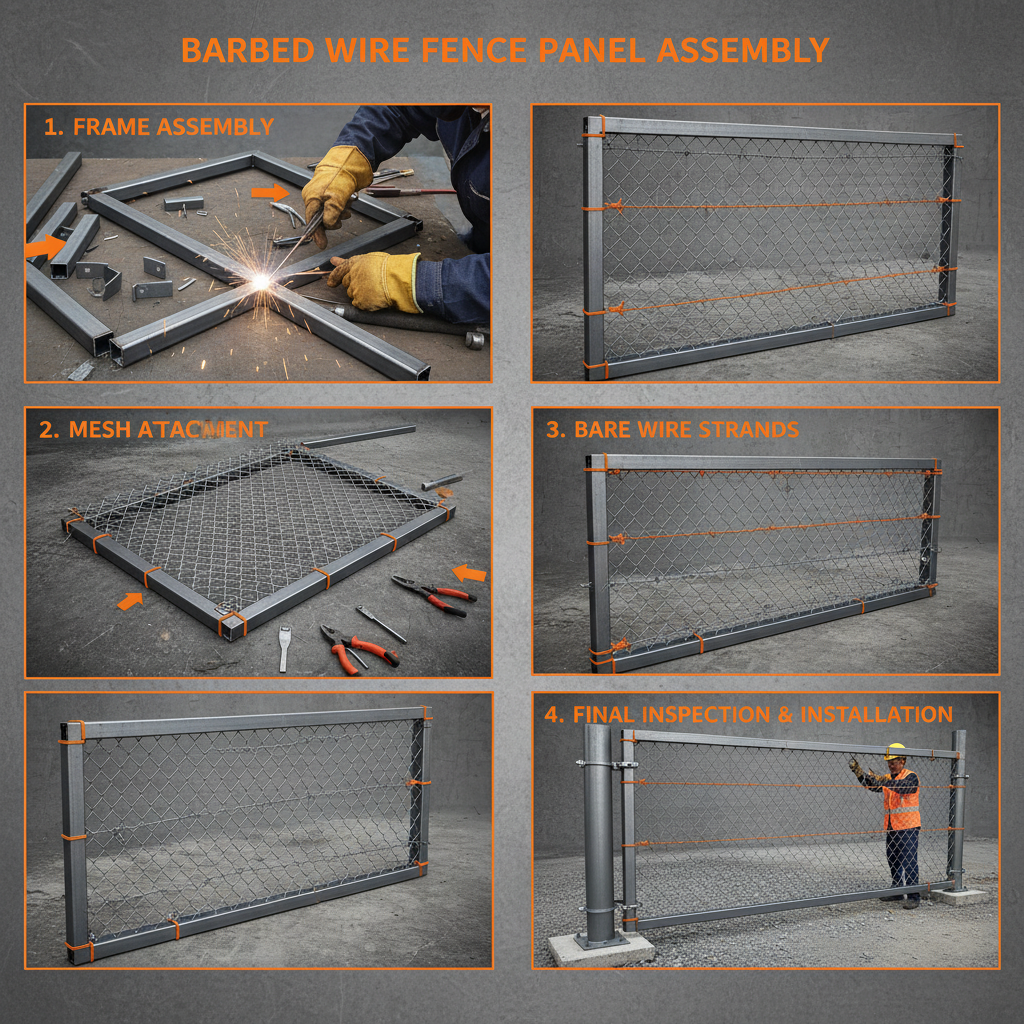 BARBED WIRE FENCE PANEL ASSEMBLY

1. FRAME ASSEMBLY

2. MESH ATACMENT

3. BARE WIRE STRANDS

4. FINAL INSPECTION & INSTALLATION