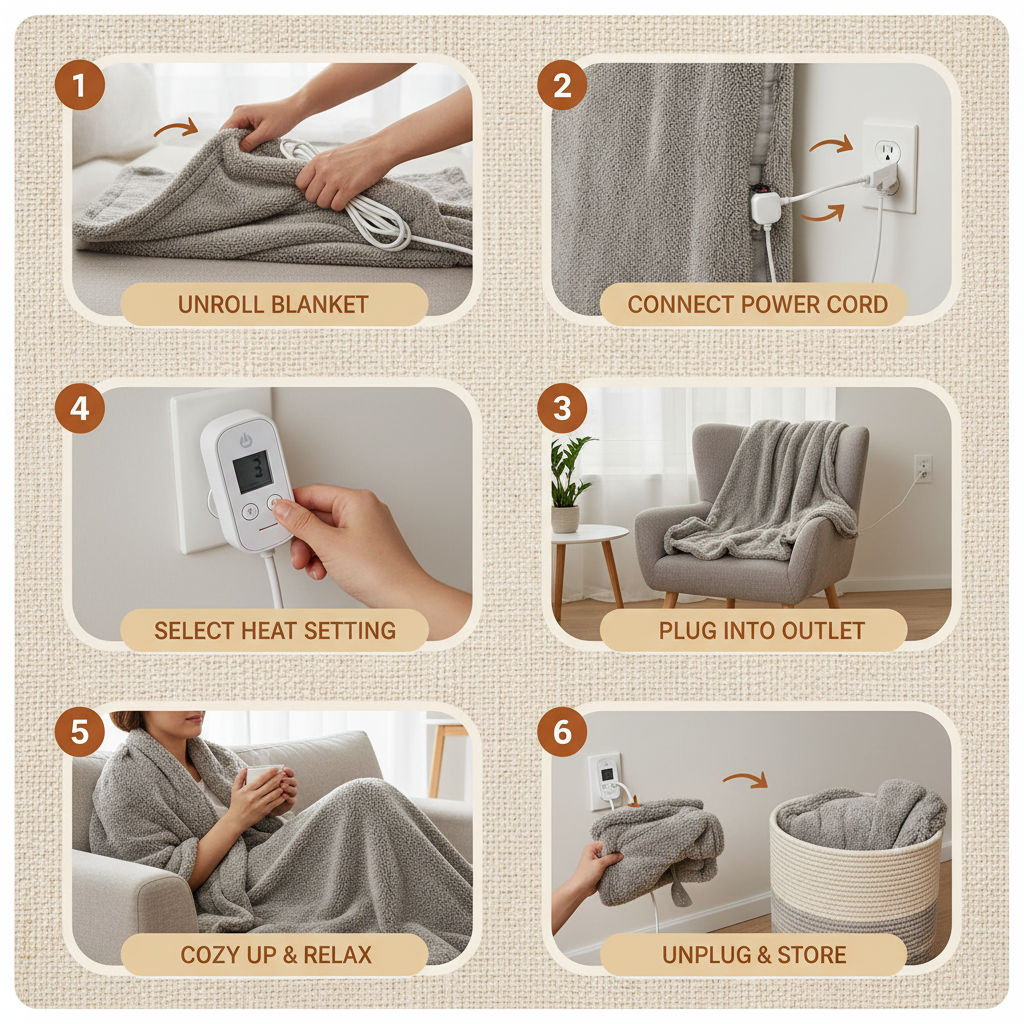 1
UNROLL BLANKET

2
CONNECT POWER CORD

4
3
SELECT HEAT SETTING

3
PLUG INTO OUTLET

5
COZY UP & RELAX

6
UNPLUG & STORE