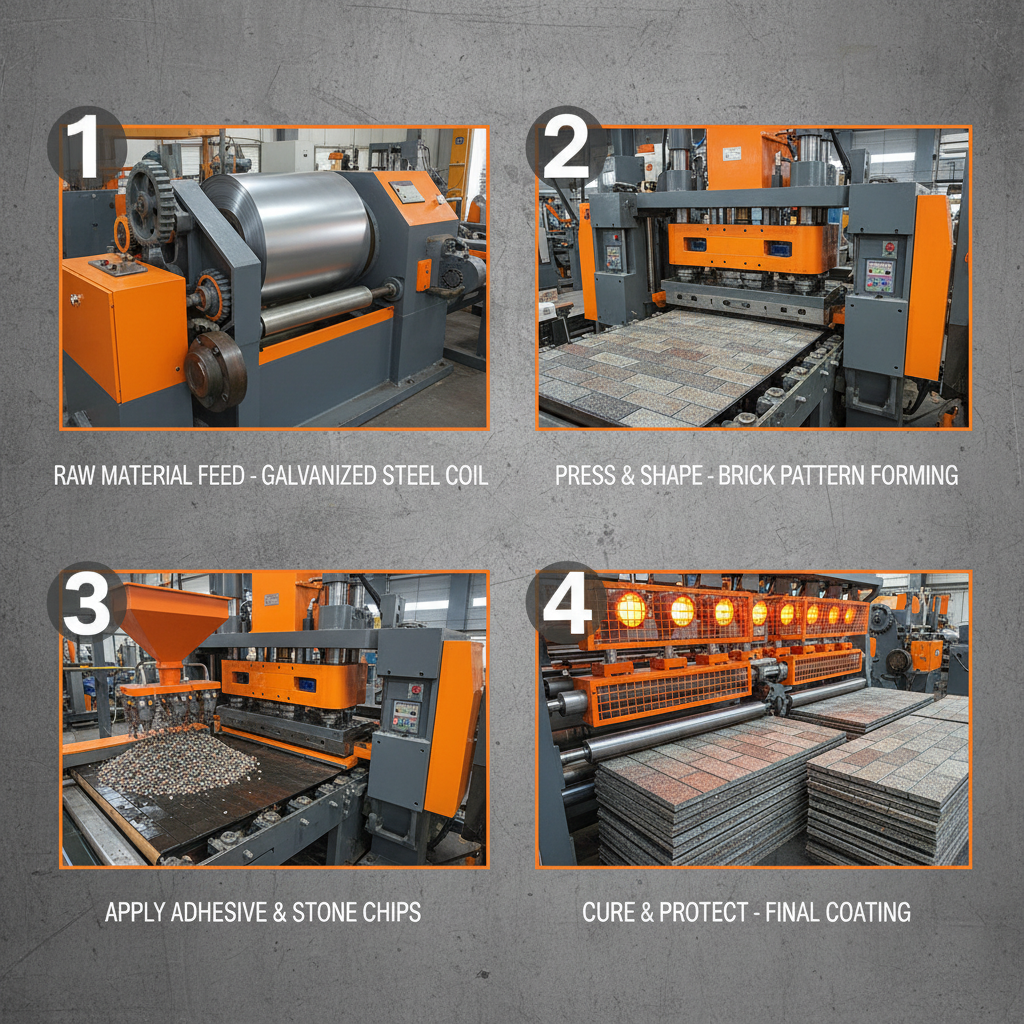 1

RAW MATERIAL FEED - GALVANIZED STEEL COIL

2

PRESS & SHAPE - BRICK PATTERN FORMING

3

APPLY ADHESIVE & STONE CHIPS

4

CURE & PROTECT - FINAL COATING