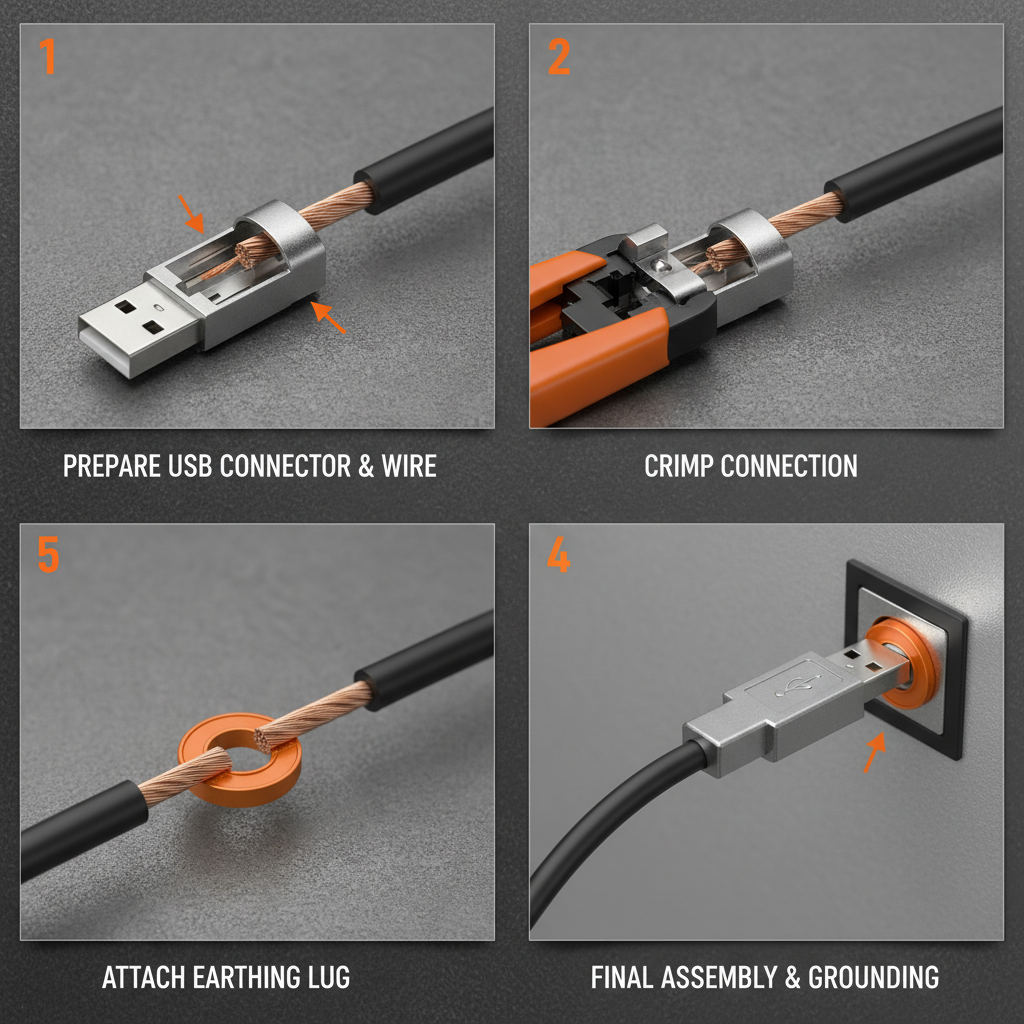 1

PREPARE USB CONNECTOR & WIRE

2

CRIMP CONNECTION

5

ATTACH EARTHING LUG

4

FINAL ASSEMBLY & GROUNDING