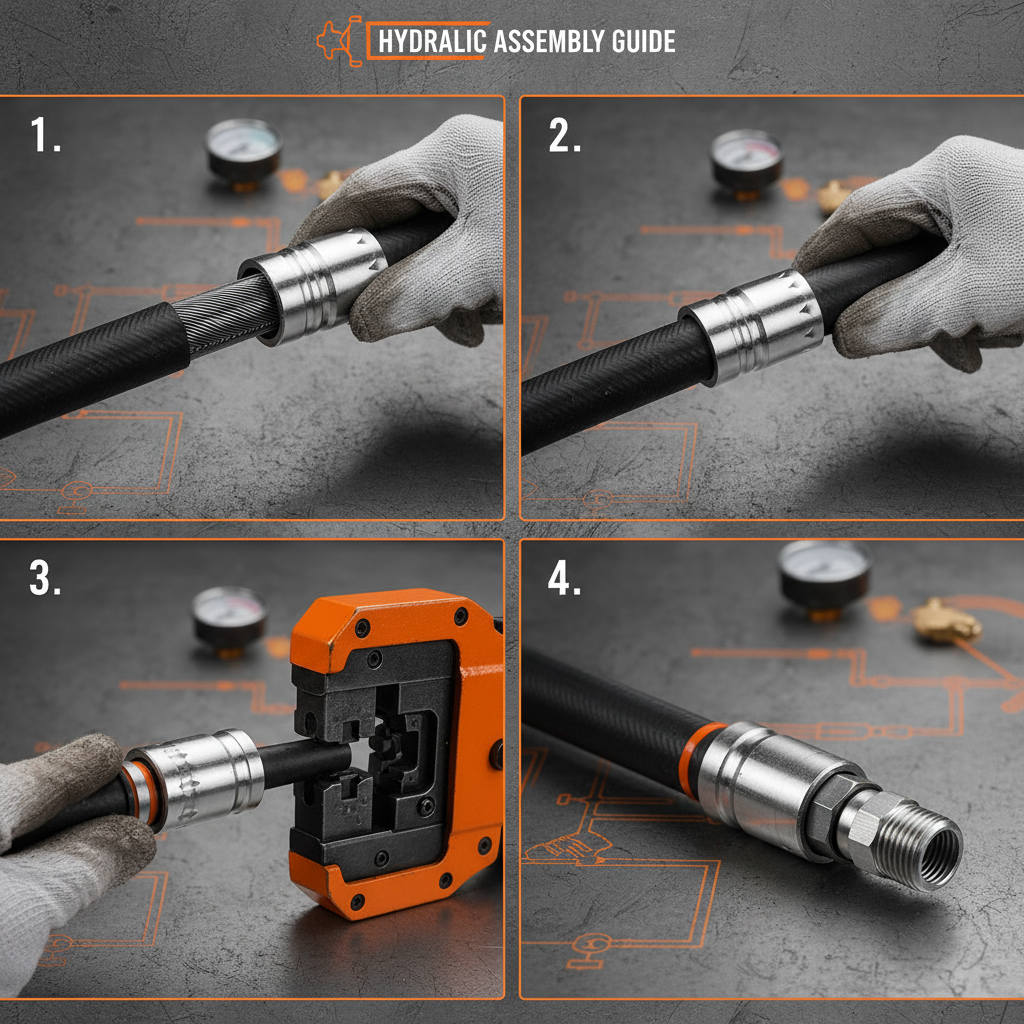 HYDRALIC ASSEMBLY GUIDE

1.

2.

3.

4.