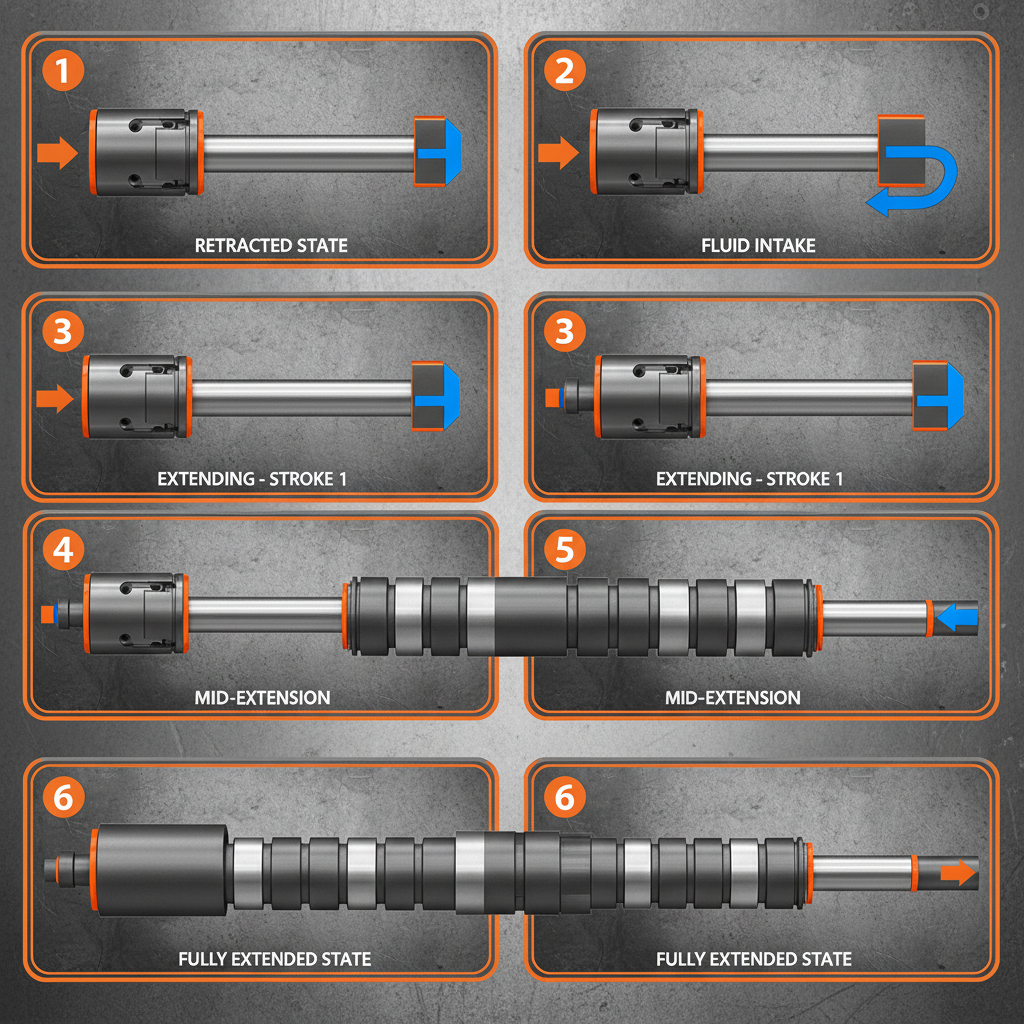 1
RETRACTED STATE

2
FLUID INTAKE

3
EXTENDING - STROKE 1

3
EXTENDING - STROKE 1

4
MID-EXTENSION

5
MID-EXTENSION

6
FULLY EXTENDED STATE

6
FULLY EXTENDED STATE