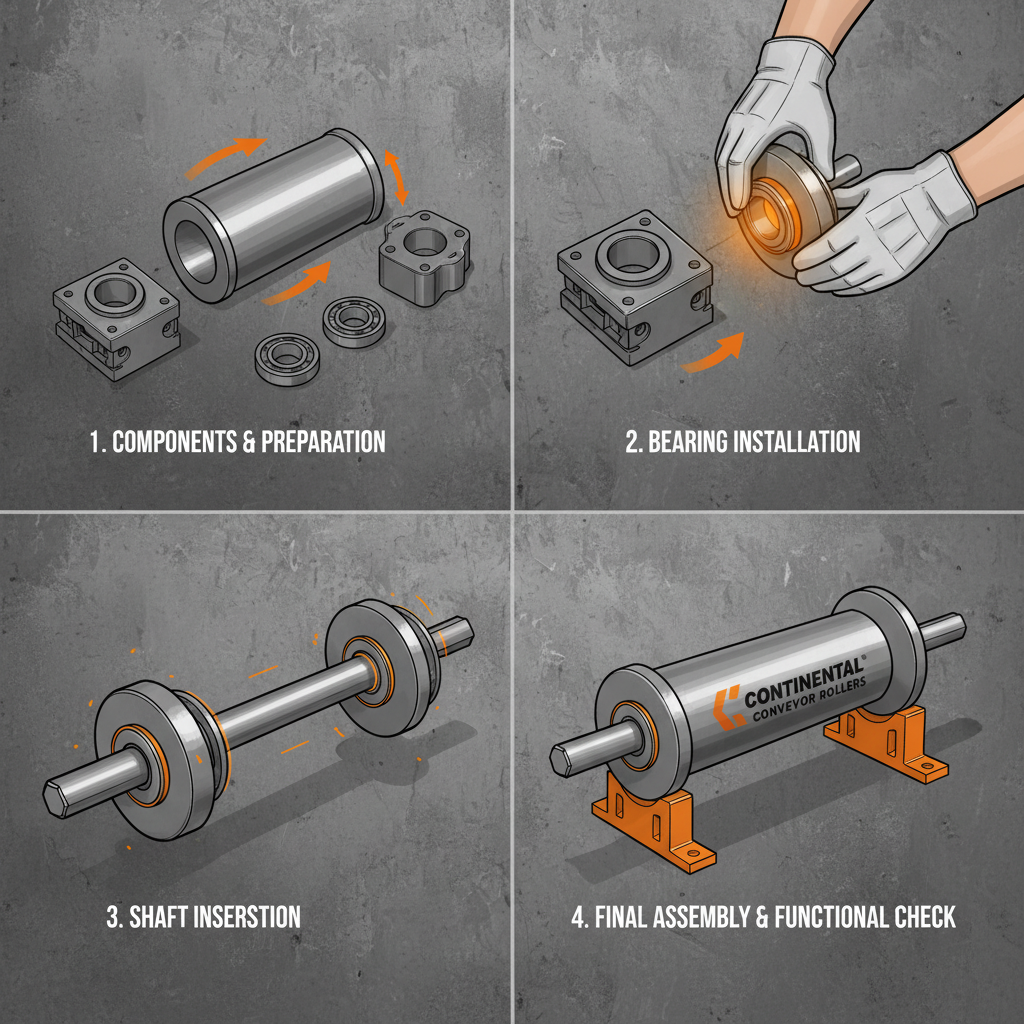 1. COMPONENTS & PREPARATION

2. BEARING INSTALLATION

3. SHAFT INSERSTION

CONTINENTAL®
CONVEVOR ROLLERS

4. FINAL ASSEMBLY & FUNCTIONAL CHECK