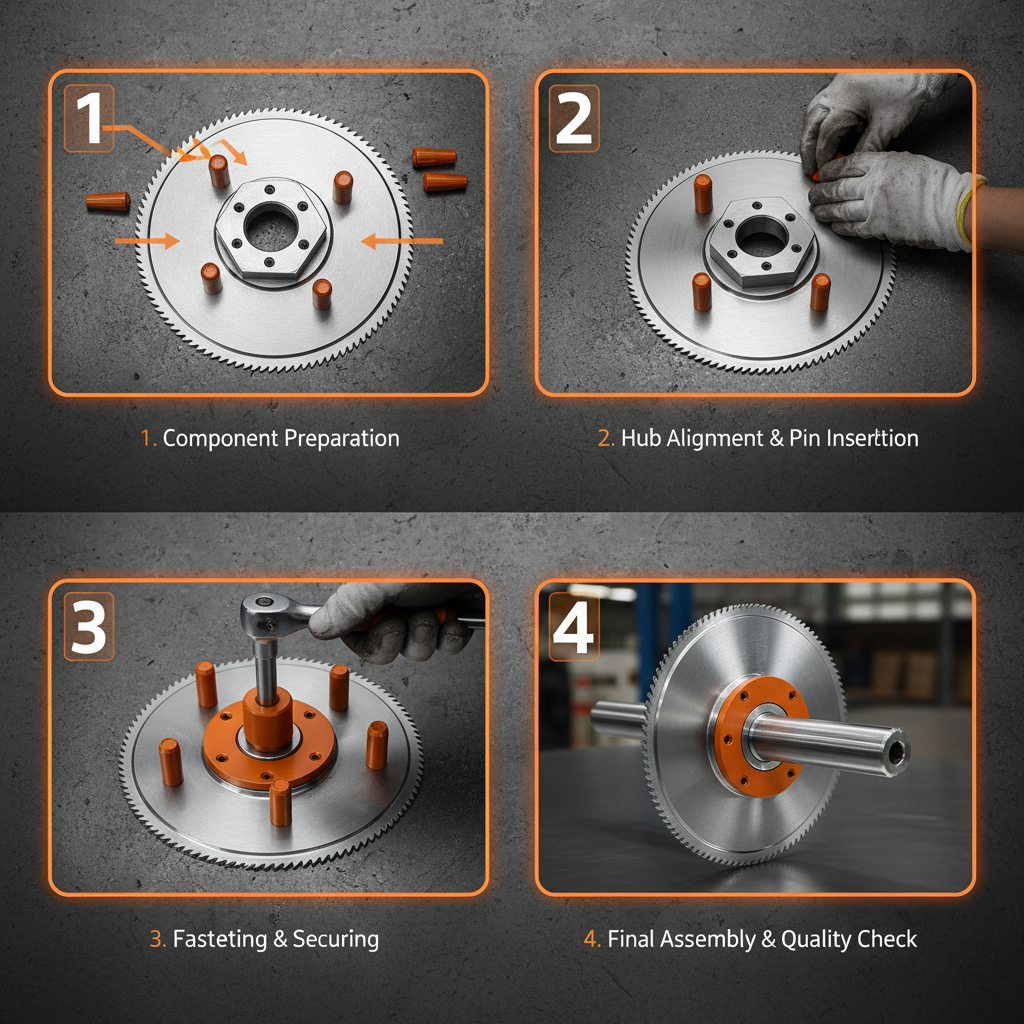 1

2

1. Component Preparation

2. Hub Alignment & Pin Inserttion

3

4

3. Fasteting & Securing

4. Final Assembly & Quality Check