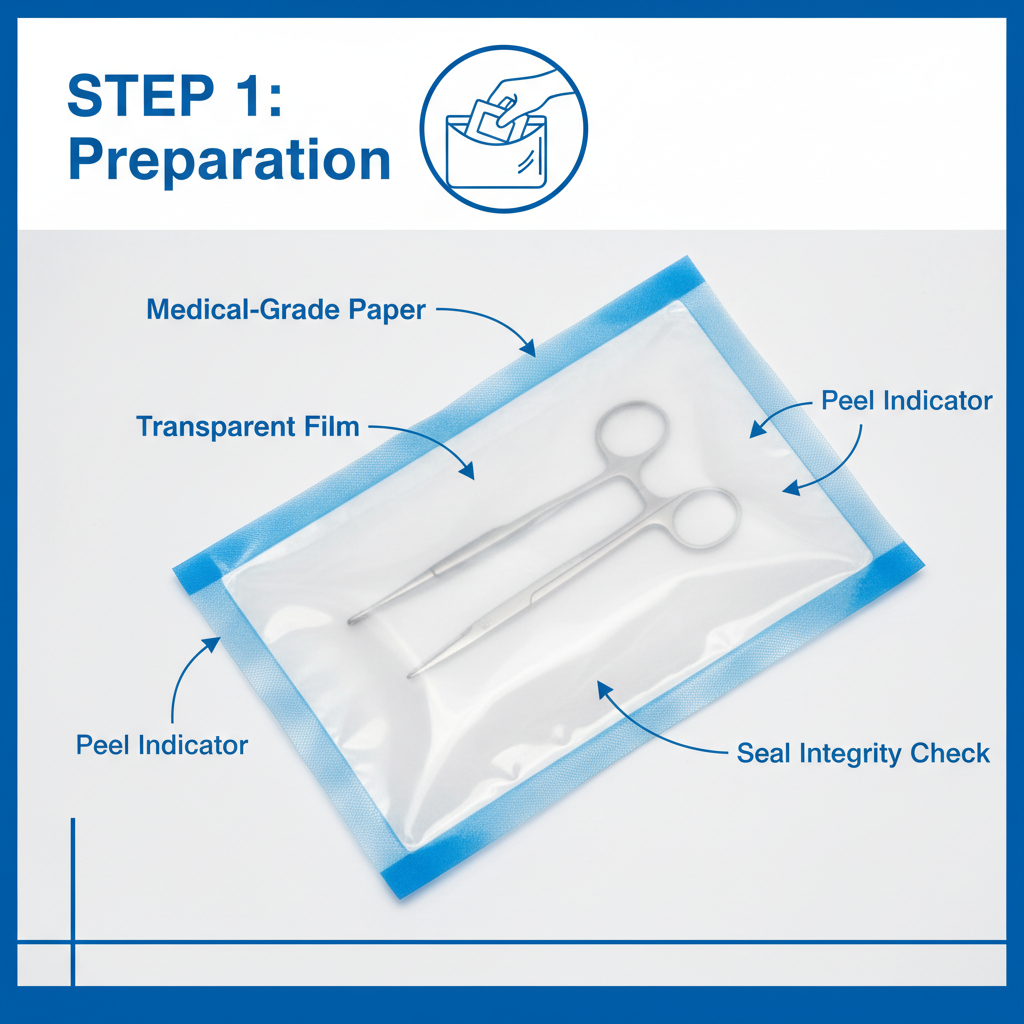 STEP 1:
Preparation

Medical-Grade Paper

Transparent Film

Peel Indicator

Peel Indicator

Seal Integrity Check