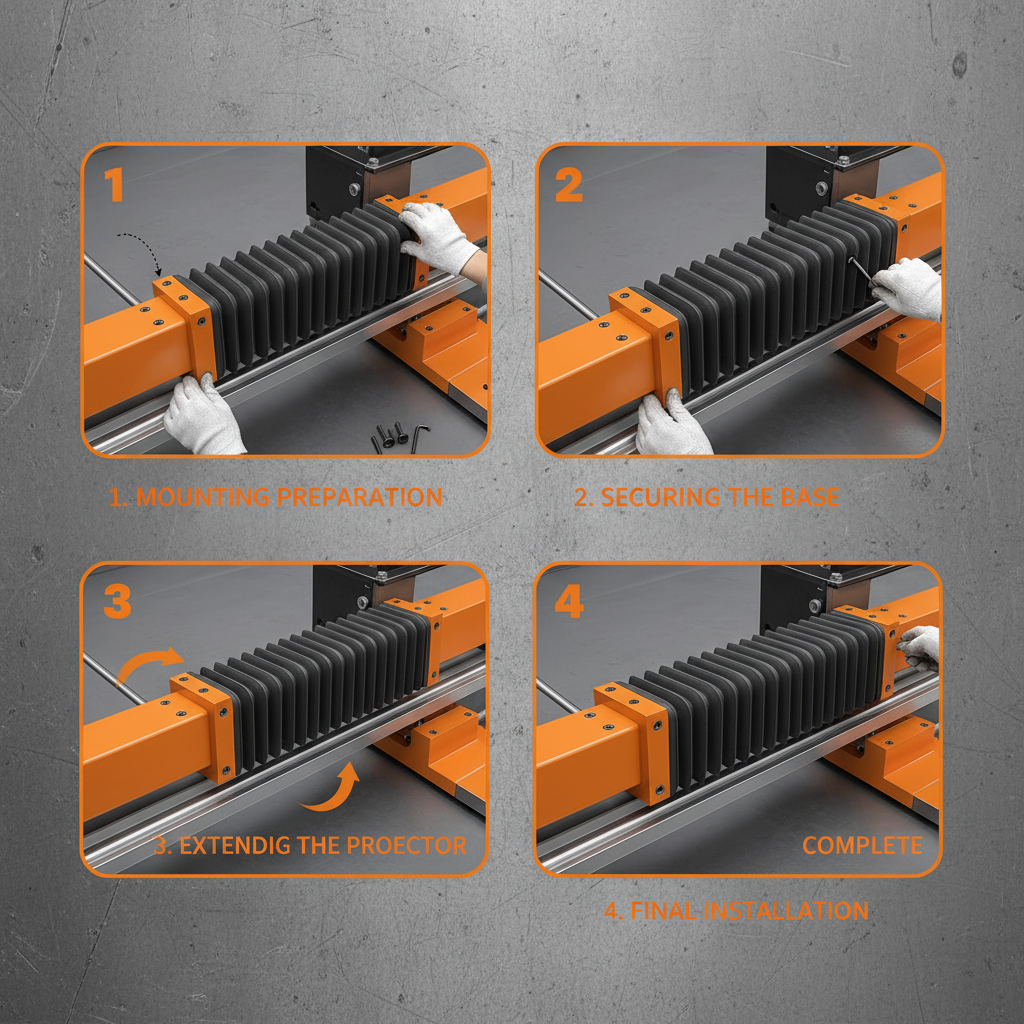 1

1. MOUNTING PREPARATION

2

2. SECURING THE BASE

3

3. EXTENDIG THE PROECTOR

4

COMPLETE

4. FINAL INSTALLATION