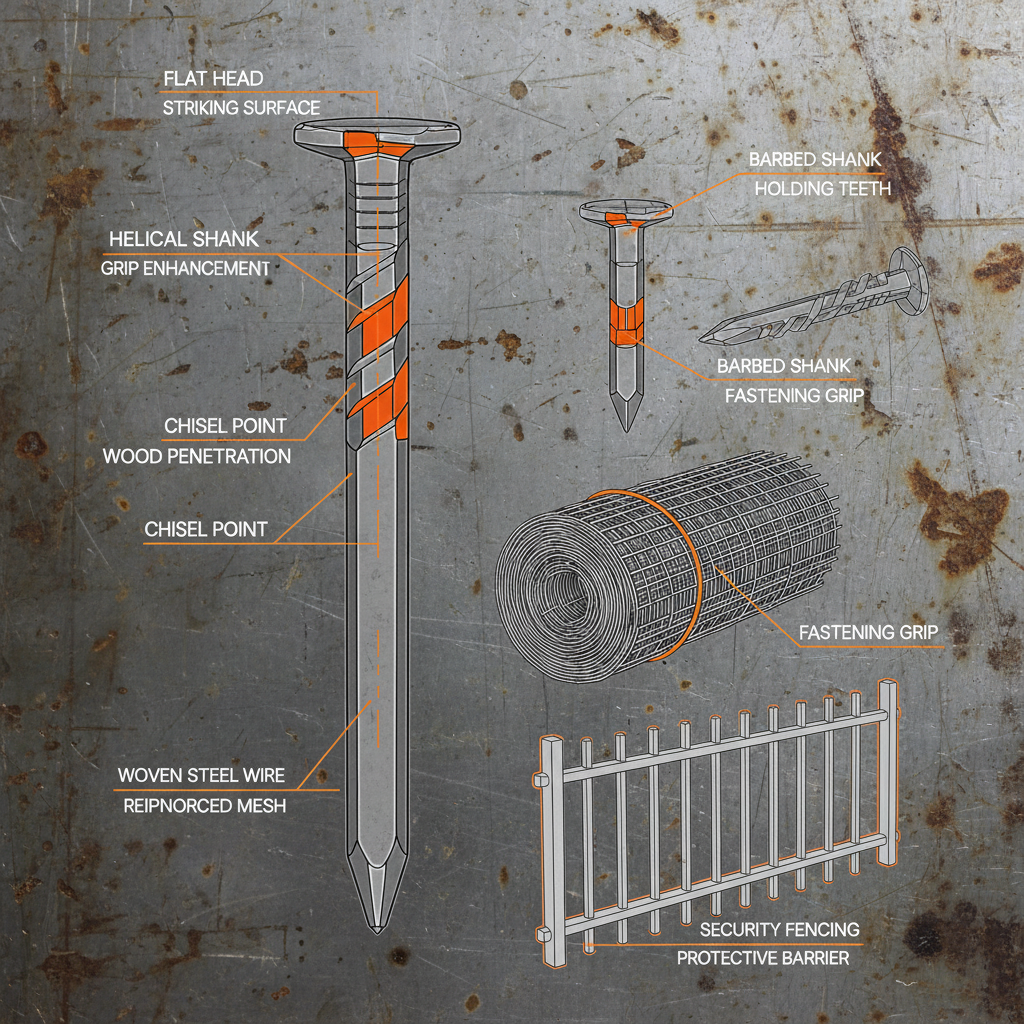 FLAT HEAD
STRIKING SURFACE

HELICAL SHANK
GRIP ENHANCEMENT

CHISEL POINT
WOOD PENETRATION

CHISEL POINT

WOVEN STEEL WIRE
REIPNORCED MESH

BARBED SHANK
HOLDING TEETH

BARBED SHANK
FASTENING GRIP

FASTENING GRIP

SECURITY FENCING
PROTECTIVE BARRIER