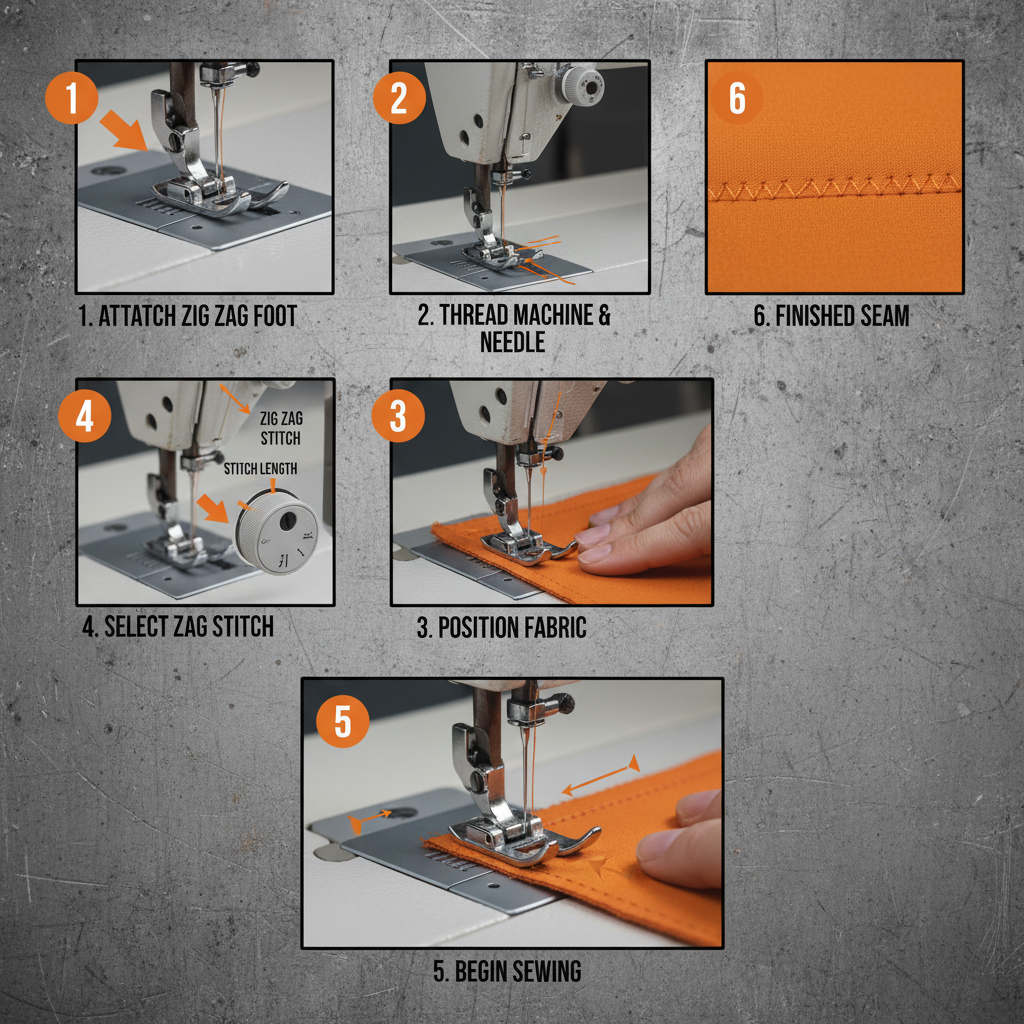 1

1. ATTATCH ZIG ZAG FOOT

2

2. THREAD MACHINE & NEEDLE

6

6. FINISHED SEAM

4

ZIG ZAG STITCH

STITCH LENGTH

4. SELECT ZAG STITCH

3

3. POSITION FABRIC

5

5. BEGIN SEWING