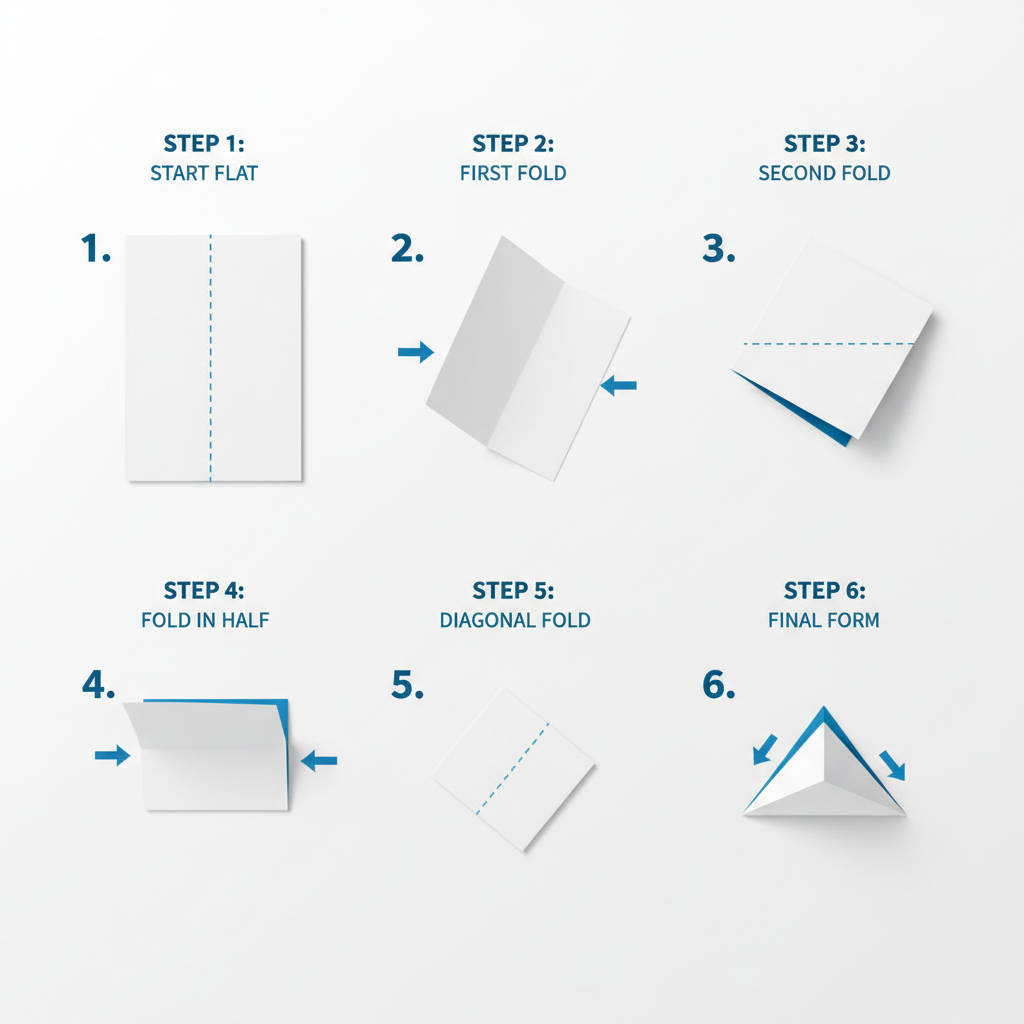 STEP 1:
START FLAT

1.

STEP 2:
FIRST FOLD

2.

STEP 3:
SECOND FOLD

3.

STEP 4:
FOLD IN HALF

4.

STEP 5:
DIAGONAL FOLD

5.

STEP 6:
FINAL FORM

6.