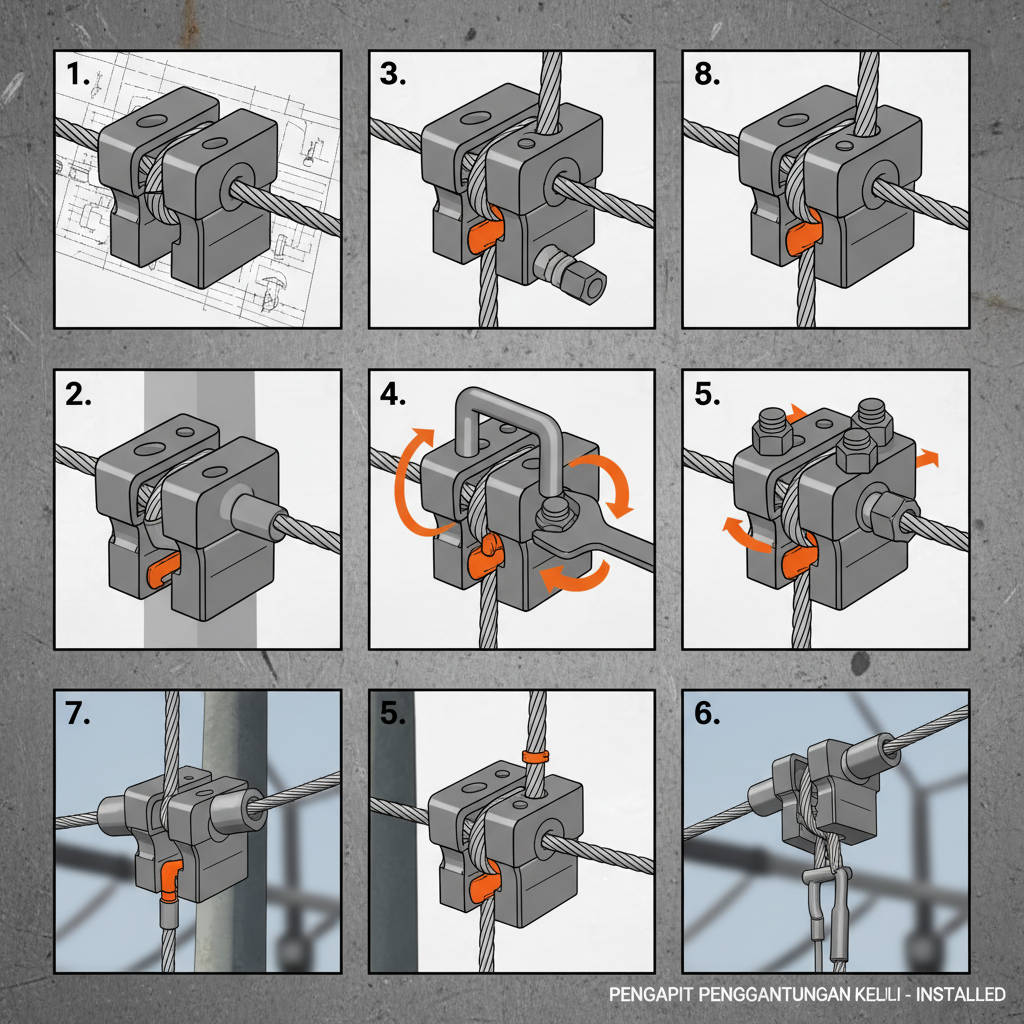 1.

3.

8.

2.

4.

5.

7.

5.

6.

PENGAPIT PENGGANTUNGAN KELILI - INSTALLED