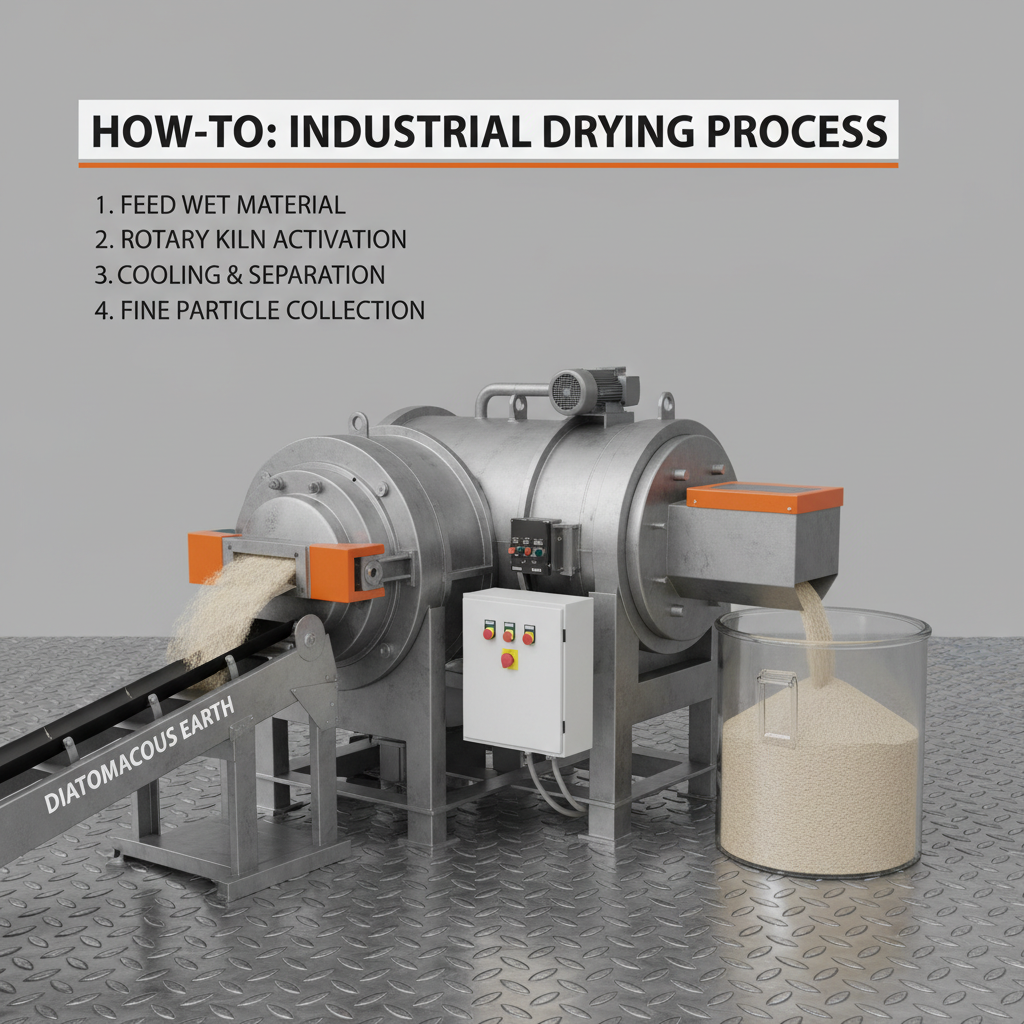 HOW-TO: INDUSTRIAL DRYING PROCESS

1. FEED WET MATERIAL
2. ROTARY KILN ACTIVATION
3. COOLING & SEPARATION
4. FINE PARTICLE COLLECTION

DIATOMACOUS EARTH