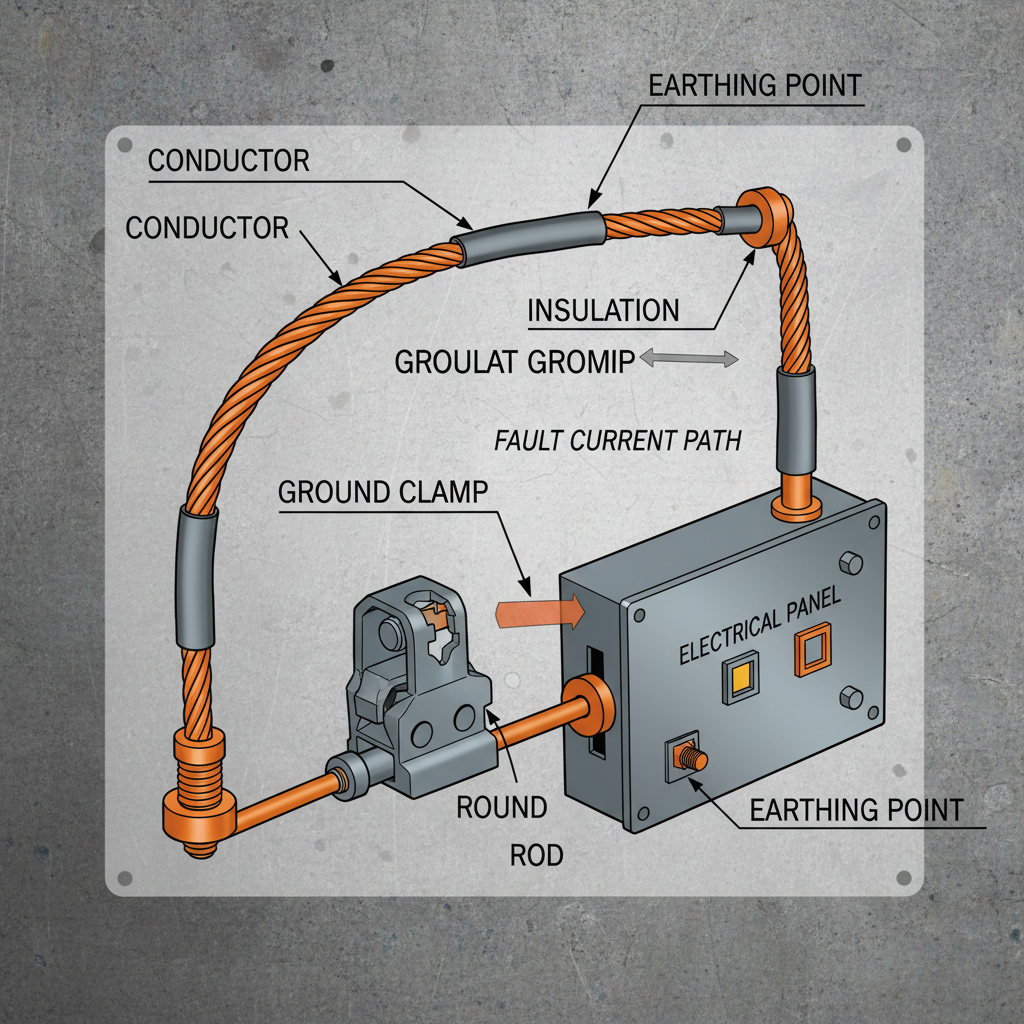 EARTHING POINT

CONDUCTOR

CONDUCTOR

INSULATION

GROULAT GROMIP

FAULT CURRENT PATH

GROUND CLAMP

ELECTRICAL PANEL

ROUND

ROD

EARTHING POINT