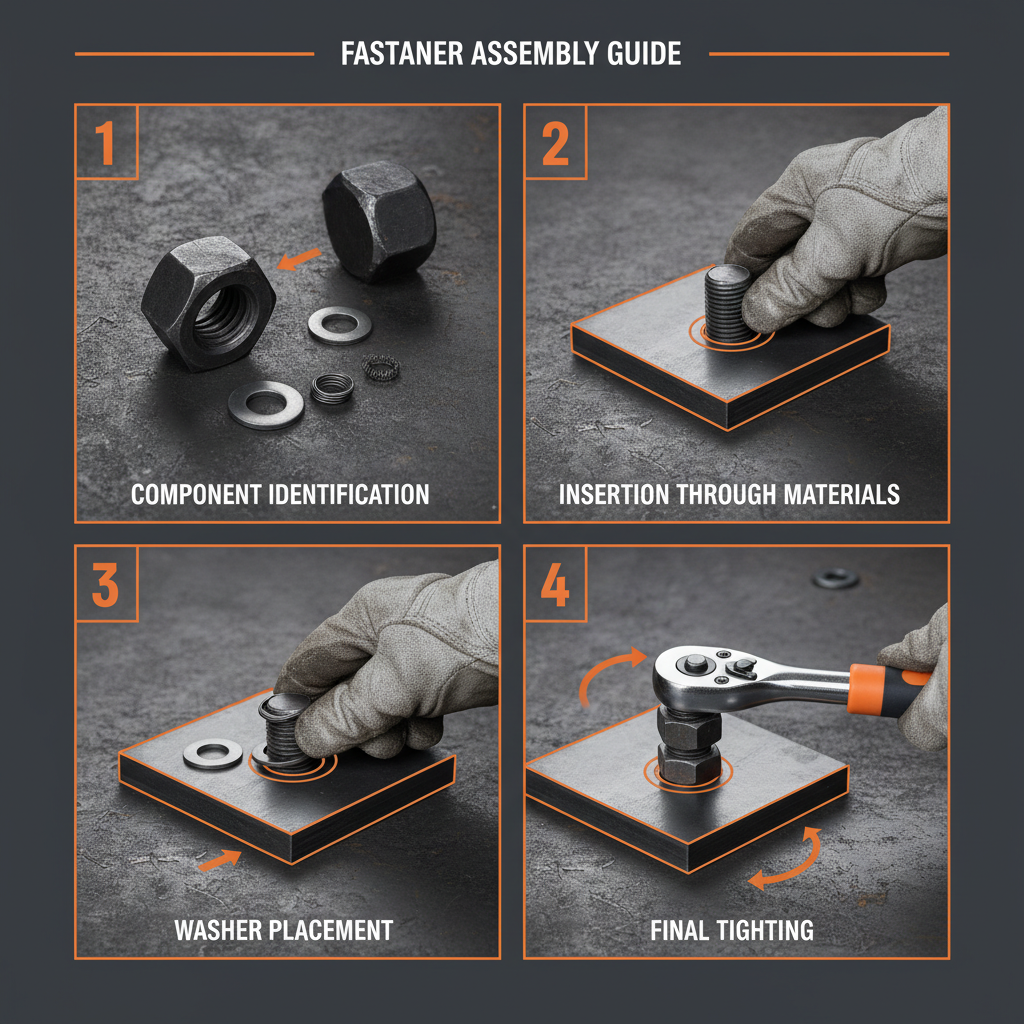 FASTANER ASSEMBLY GUIDE

1

COMPONENT IDENTIFICATION

2

INSERTION THROUGH MATERIALS

3

WASHER PLACEMENT

4

FINAL TIGHTING