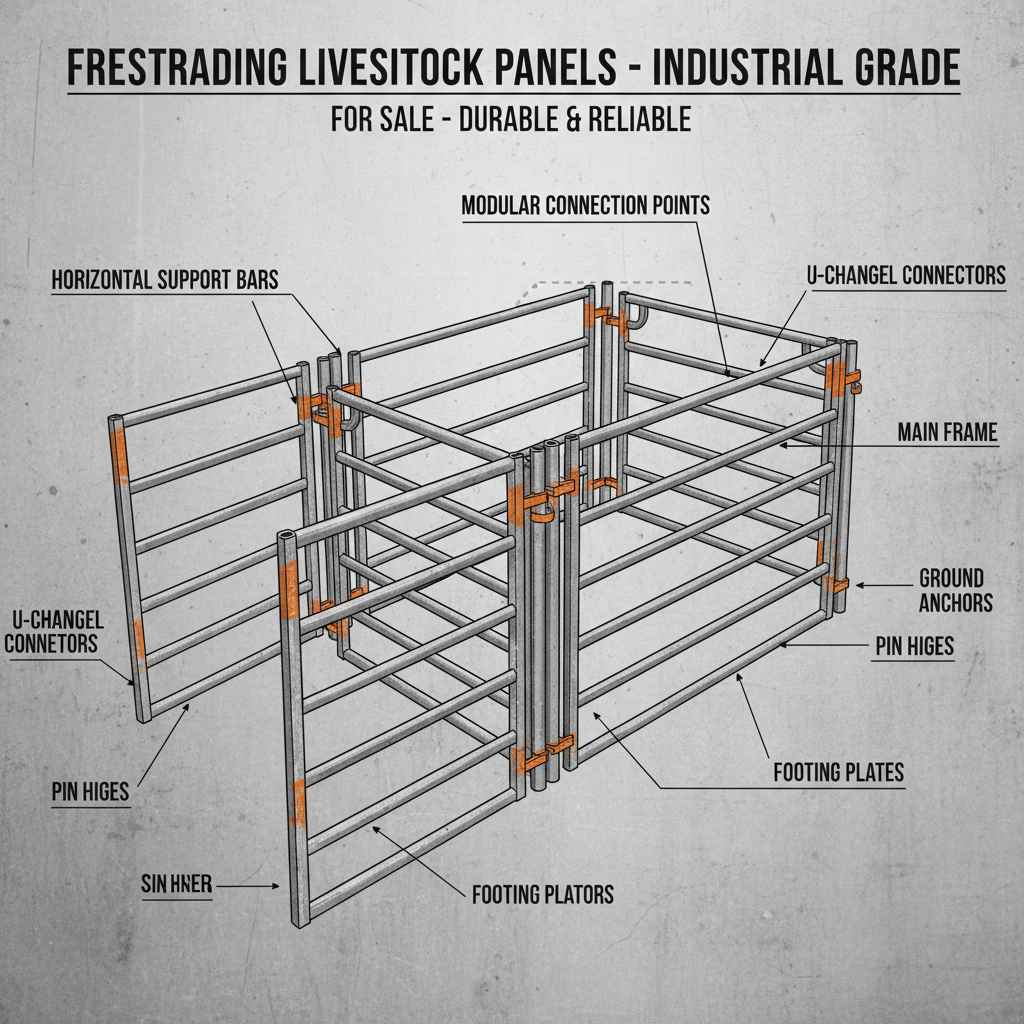 FRESTRADING LIVESITOCK PANELS - INDUSTRIAL GRADE

FOR SALE - DURABLE & RELIABLE

MODULAR CONNECTION POINTS

HORIZONTAL SUPPORT BARS

U-CHANGEL CONNECTORS

MAIN FRAME

GROUND ANCHORS

U-CHANGEL CONNETORS

PIN HIGES

PIN HIGES

FOOTING PLATES

SIN HNER

FOOTING PLATORS