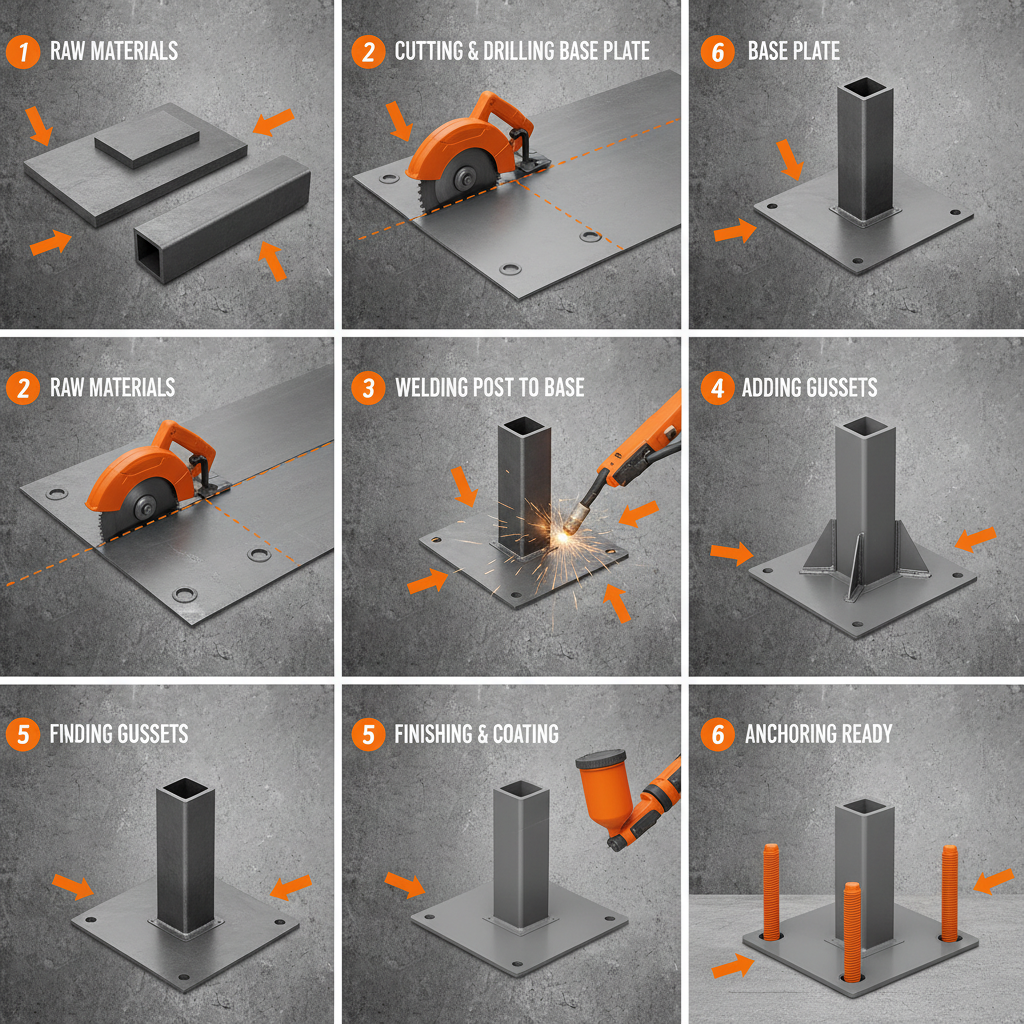 1 RAW MATERIALS

2 CUTTING & DRILLING BASE PLATE

6 BASE PLATE

2 RAW MATERIALS

3 WELDING POST TO BASE

4 ADDING GUSSETS

5 FINDING GUSSETS

5 FINISHING & COATING

6 ANCHORING READY