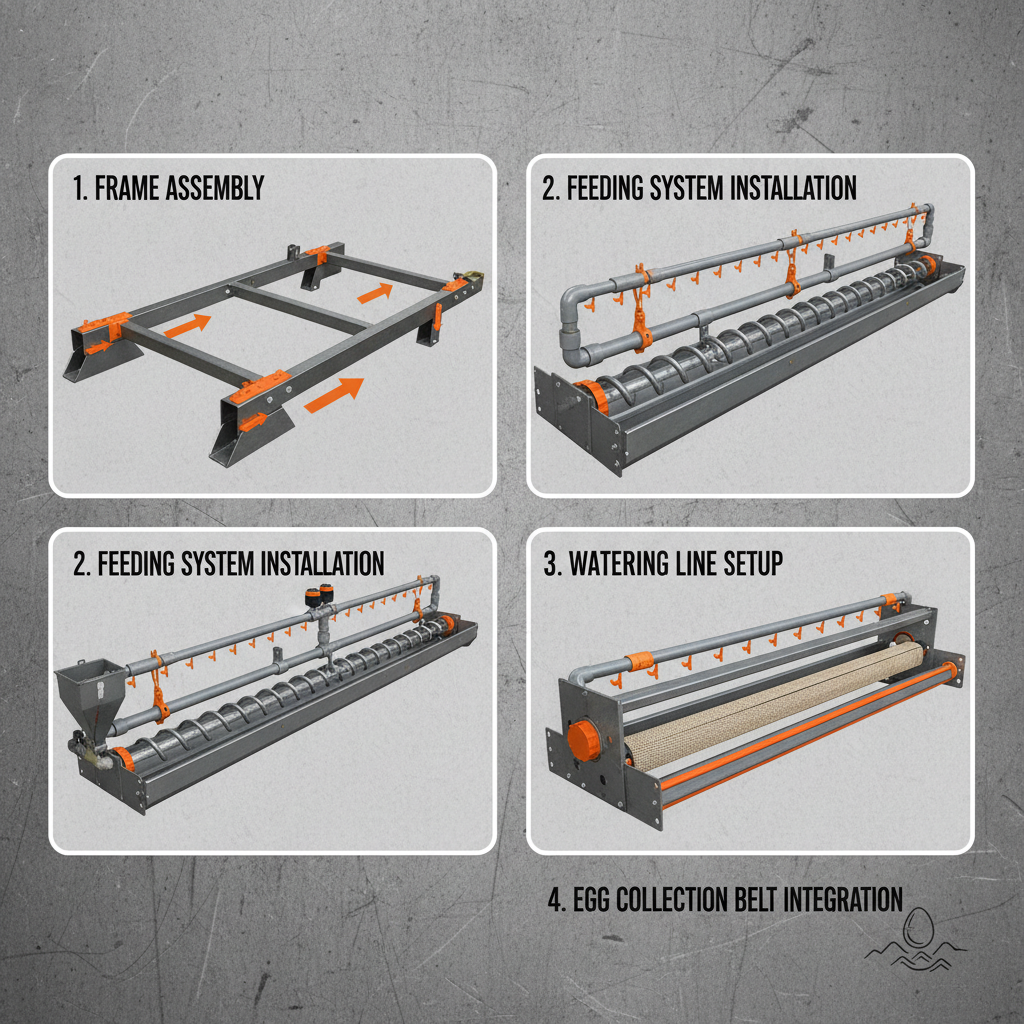 1. FRAME ASSEMBLY

2. FEEDING SYSTEM INSTALLATION

2. FEEDING SYSTEM INSTALLATION

3. WATERING LINE SETUP

4. EGG COLLECTION BELT INTEGRATION