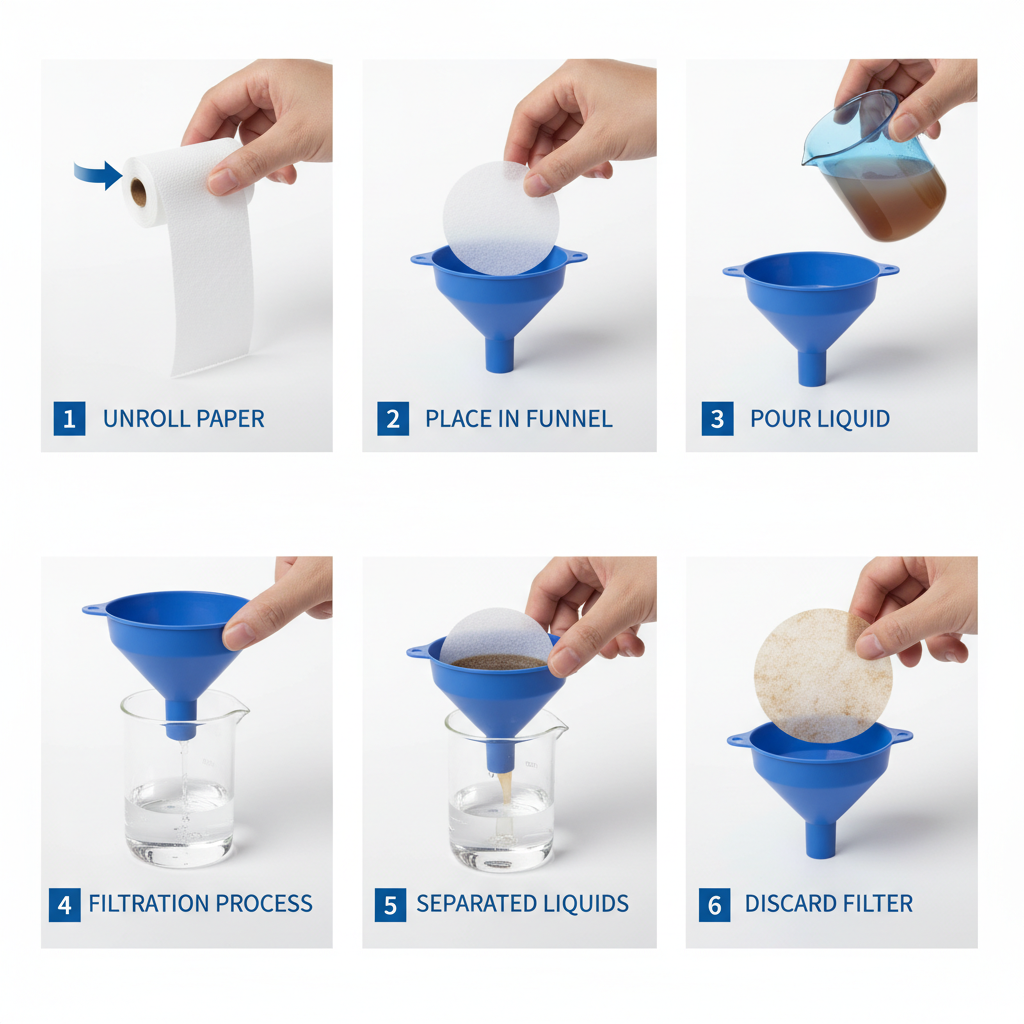 1 UNROLL PAPER

2 PLACE IN FUNNEL

3 POUR LIQUID

4 FILTRATION PROCESS

5 SEPARATED LIQUIDS

6 DISCARD FILTER