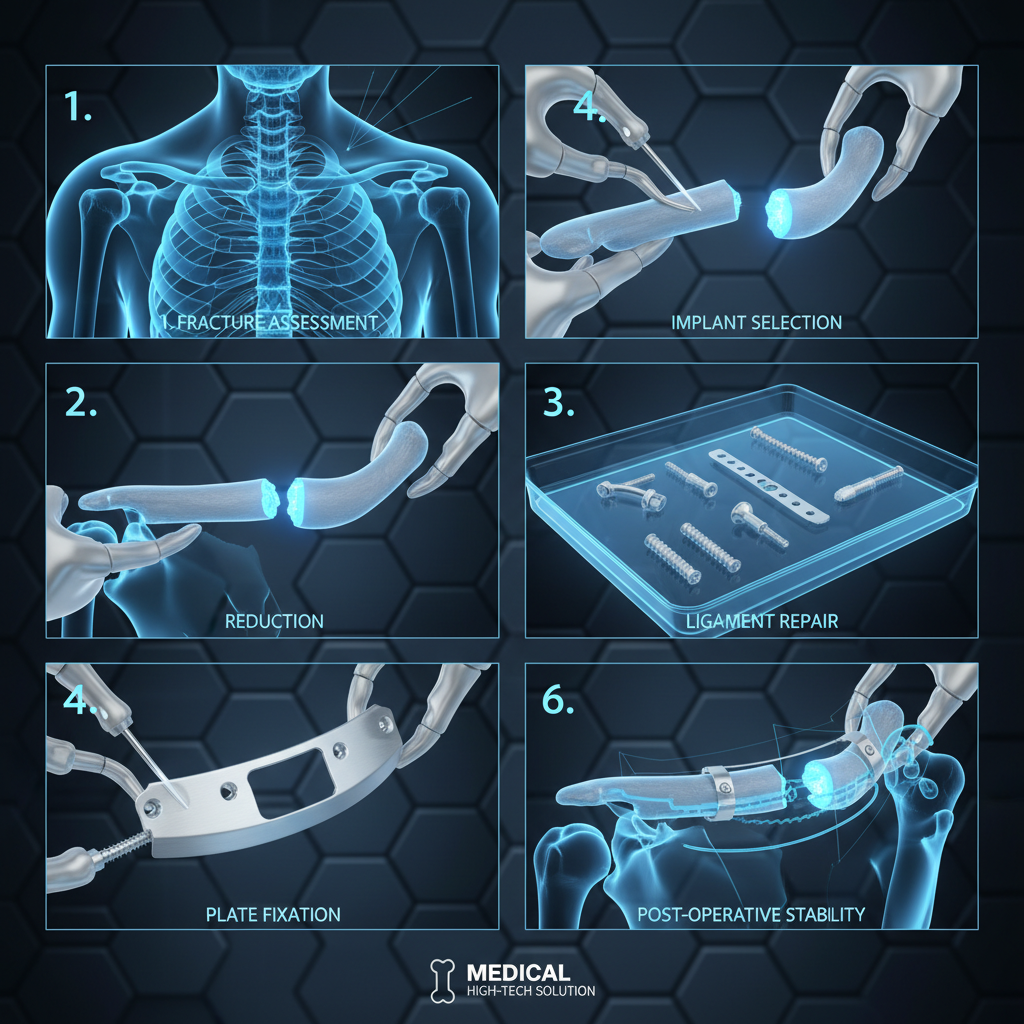 1.

1. FRACTURE ASSESSMENT

4.

IMPLANT SELECTION

2.

REDUCTION

3.

LIGAMENT REPAIR

4.

PLATE FIXATION

6.

POST-OPERATIVE STABILITY

MEDICAL
HIGH-TECH SOLUTION