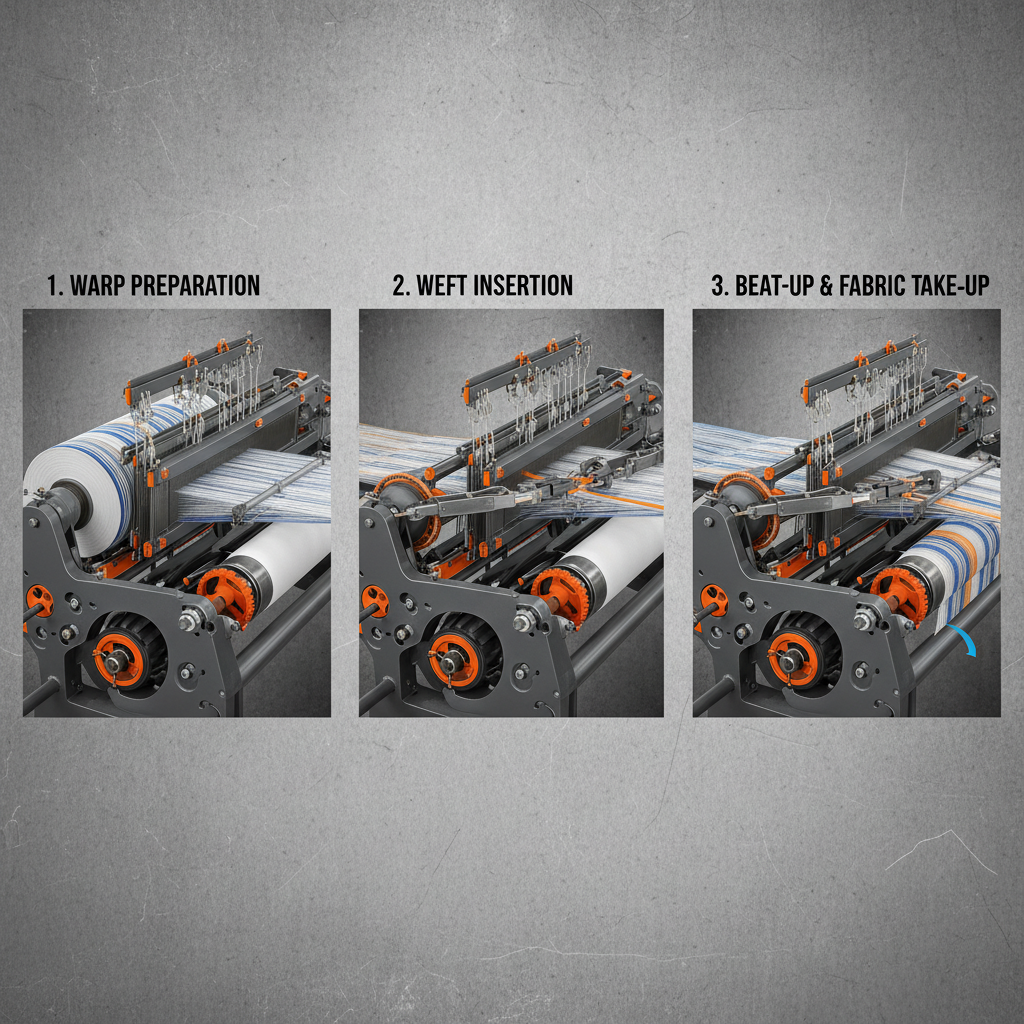 1. WARP PREPARATION

2. WEFT INSERTION

3. BEAT-UP & FABRIC TAKE-UP