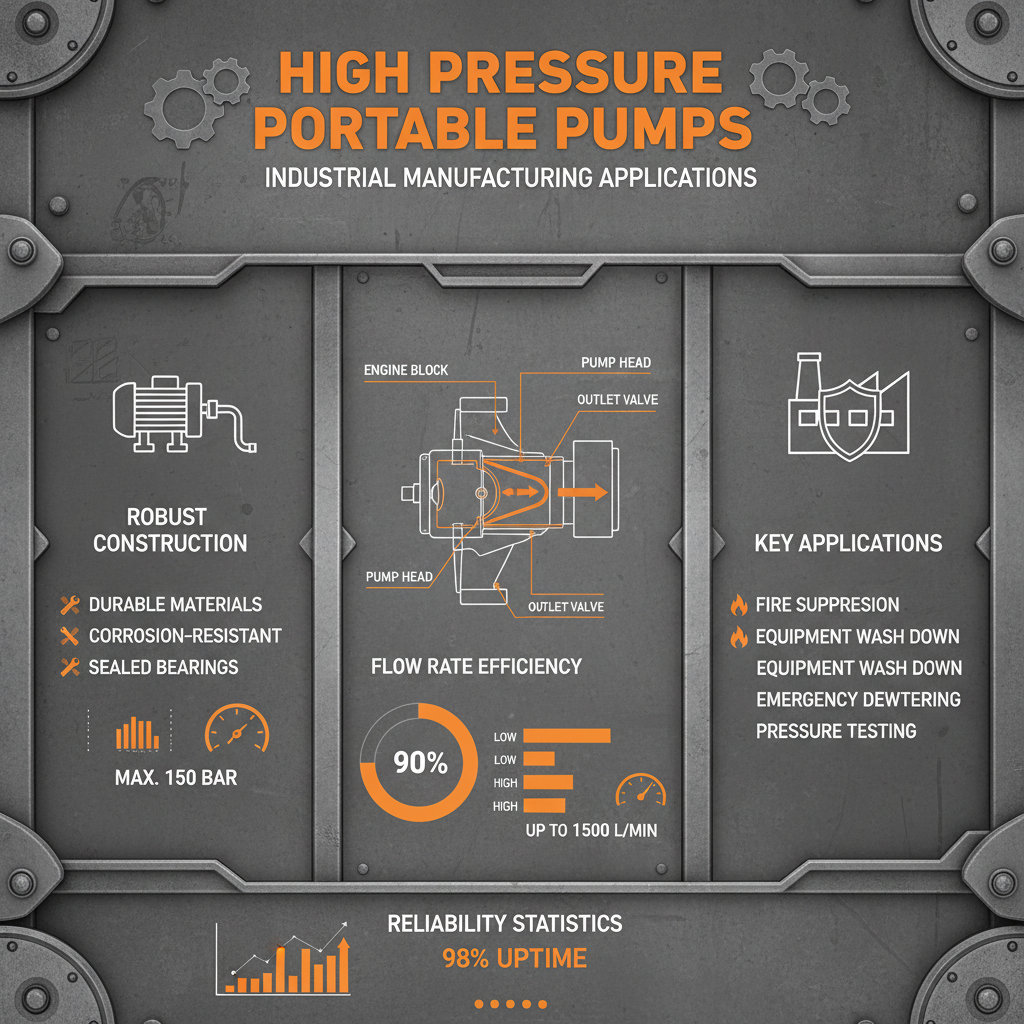 HIGH PRESSURE PORTABLE PUMPS

INDUSTRIAL MANUFACTURING APPLICATIONS

ROBUST CONSTRUCTION

DURABLE MATERIALS
CORROSION-RESISTANT
SEALED BEARINGS

MAX. 150 BAR

ENGINE BLOCK
PUMP HEAD
OUTLET VALVE
PUMP HEAD
OUTLET VALVE

FLOW RATE EFFICIENCY

90%

LOW
LOW
HIGH
HIGH

UP TO 1500 L/MIN

KEY APPLICATIONS

FIRE SUPPRESION
EQUIPMENT WASH DOWN
EQUIPMENT WASH DOWN
EMERGENCY DEWTERING
PRESSURE TESTING

RELIABILITY STATISTICS
98% UPTIME